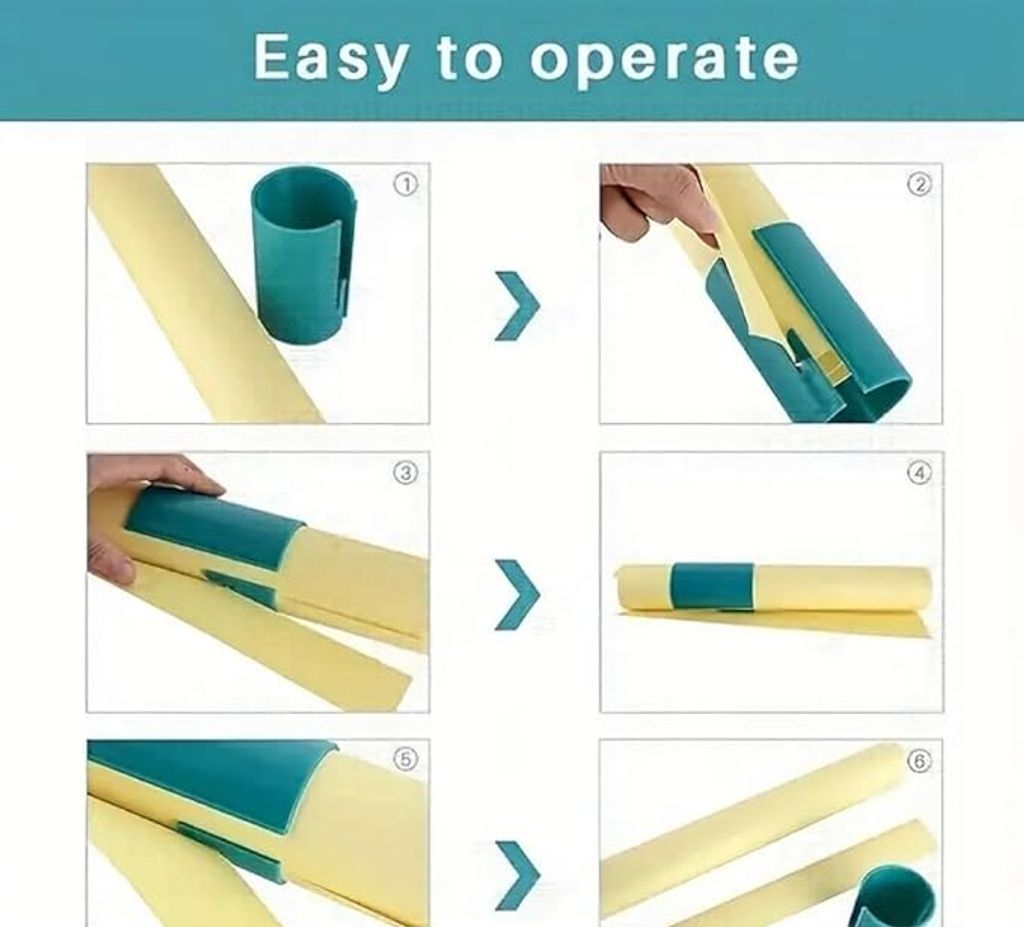 Easy to operate

①

②

③

④

⑤

⑥