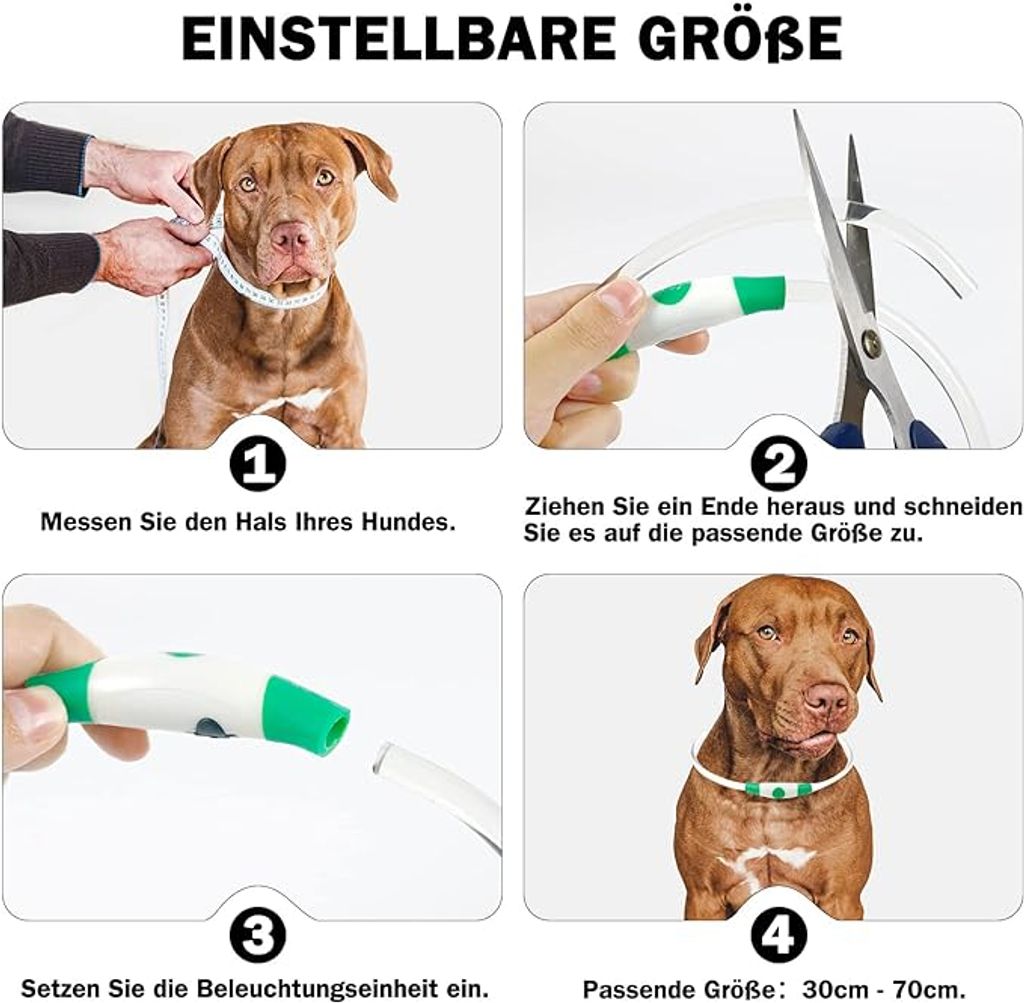 EINSTELLBARE GRÖßE

1

Messen Sie den Hals Ihres Hundes.

2

Ziehen Sie ein Ende heraus und schneiden Sie es auf die passende Größe zu.

3

Setzen Sie die Beleuchtungseinheit ein.

4

Passende Größe: 30cm - 70cm.