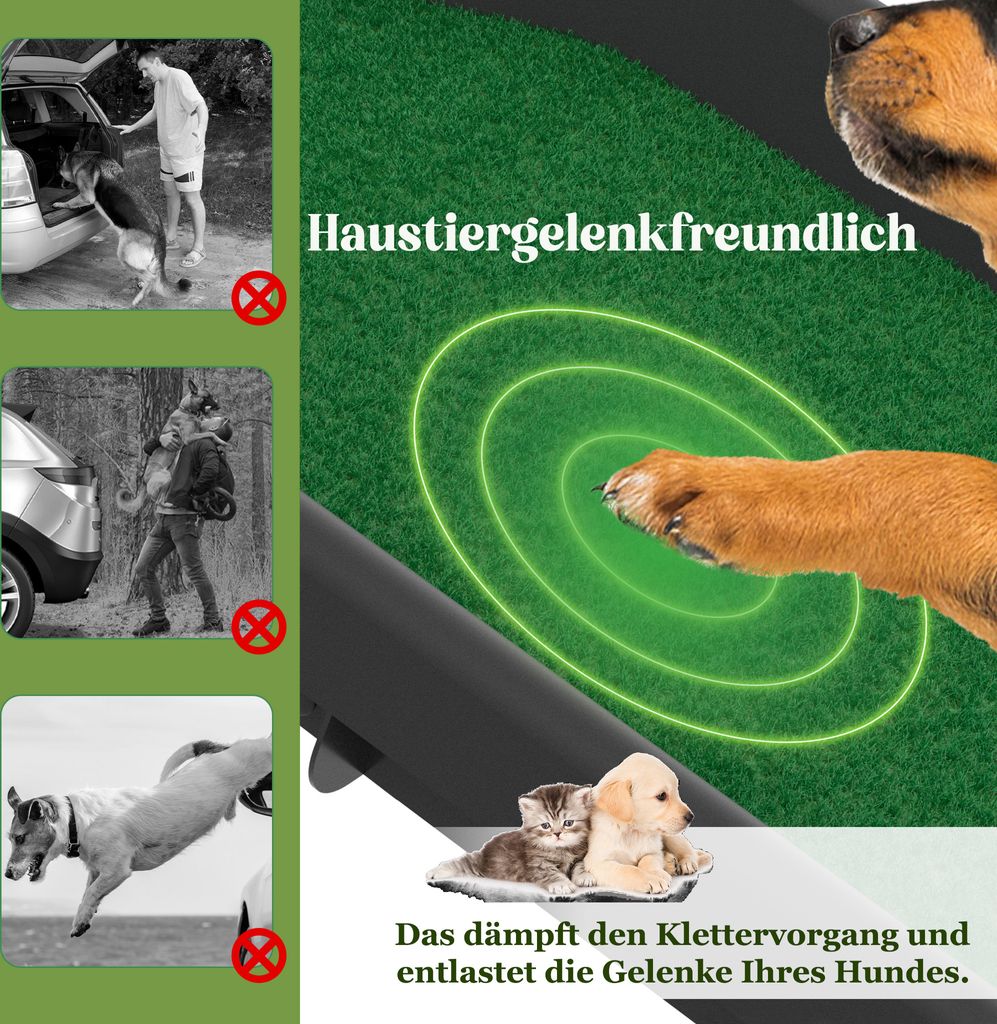 Haustiergelenkfreundlich

Das dämpft den Klettervorgang und entlastet die Gelenke Ihres Hundes.