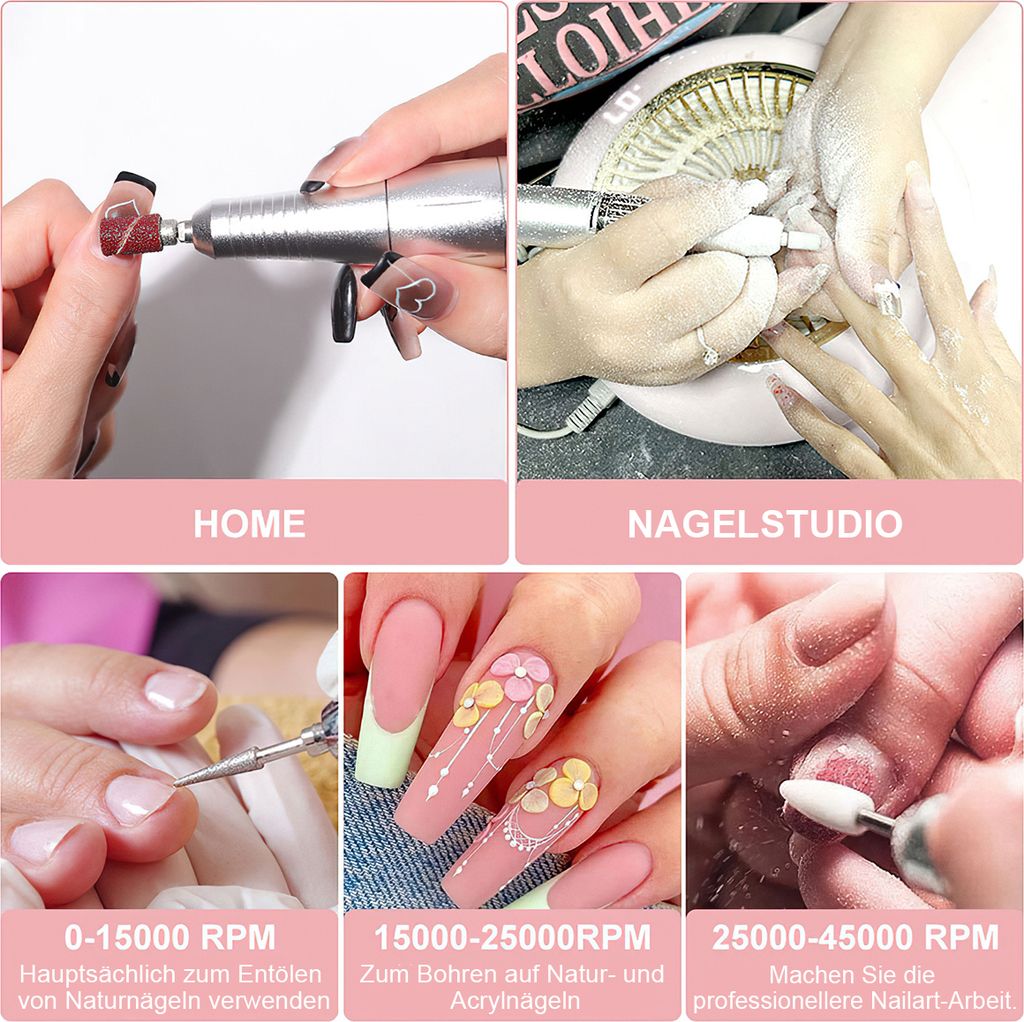 HOME

NAGELSTUDIO

0-15000 RPM
Hauptsächlich zum Entölen von Naturnägeln verwenden

15000-25000RPM
Zum Bohren auf Natur- und Acrylnägeln

25000-45000 RPM
Machen Sie die professionellere Nailart-Arbeit.