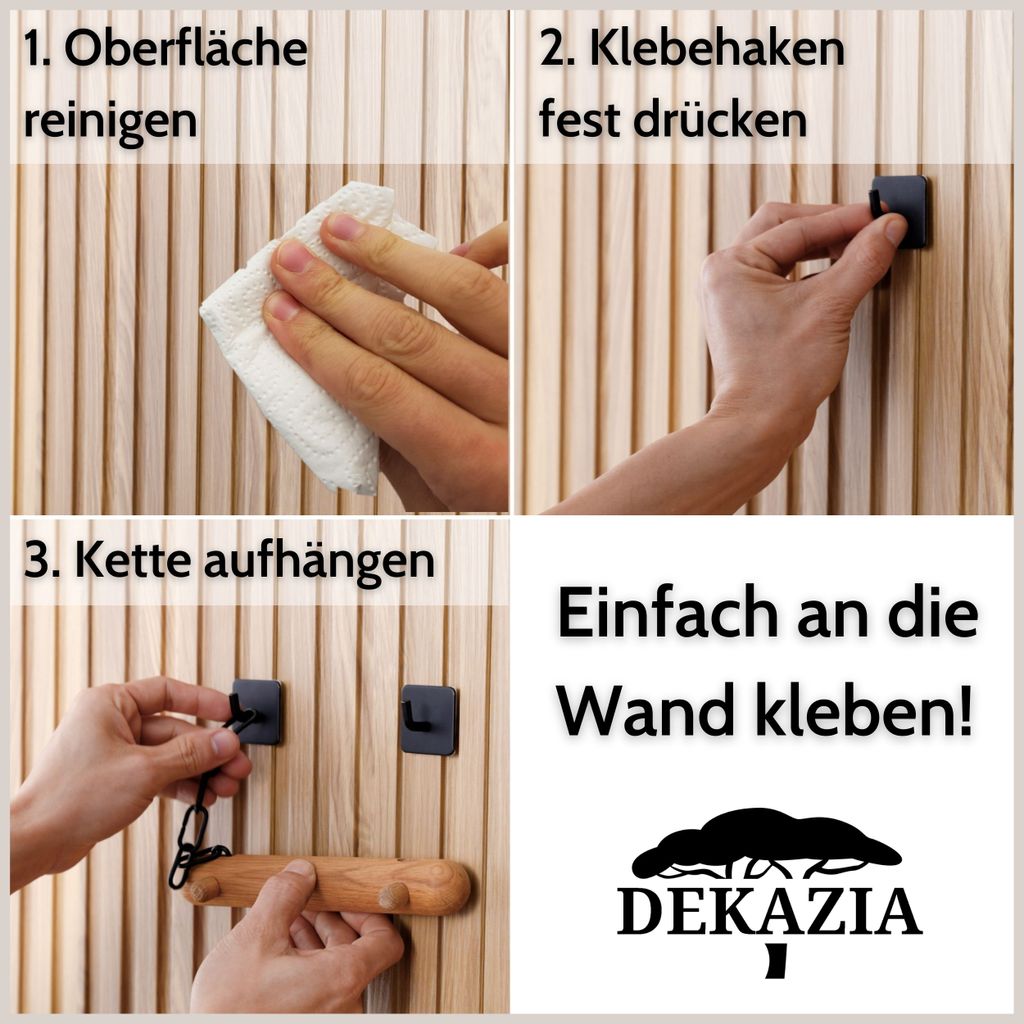 1. Oberfläche reinigen

2. Klebehaken fest drücken

3. Kette aufhängen

Einfach an die Wand kleben!

DEKAZIA