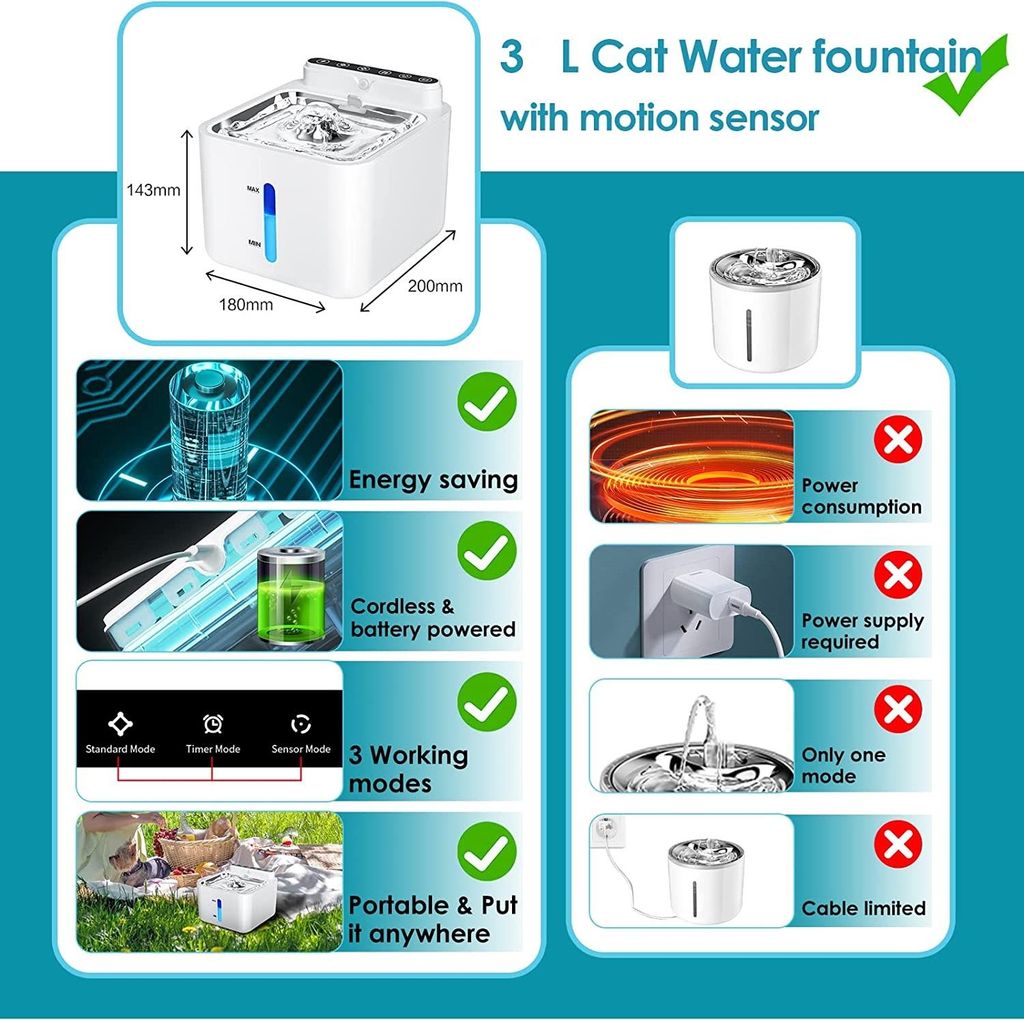 3 L Cat Water fountain
with motion sensor

143mm

MAX

MIN

180mm

200mm

Energy saving

Cordless & battery powered

Standard Mode

Timer Mode

Sensor Mode

3 Working modes

Portable & Put it anywhere

Power consumption

Power supply required

Only one mode

Cable limited