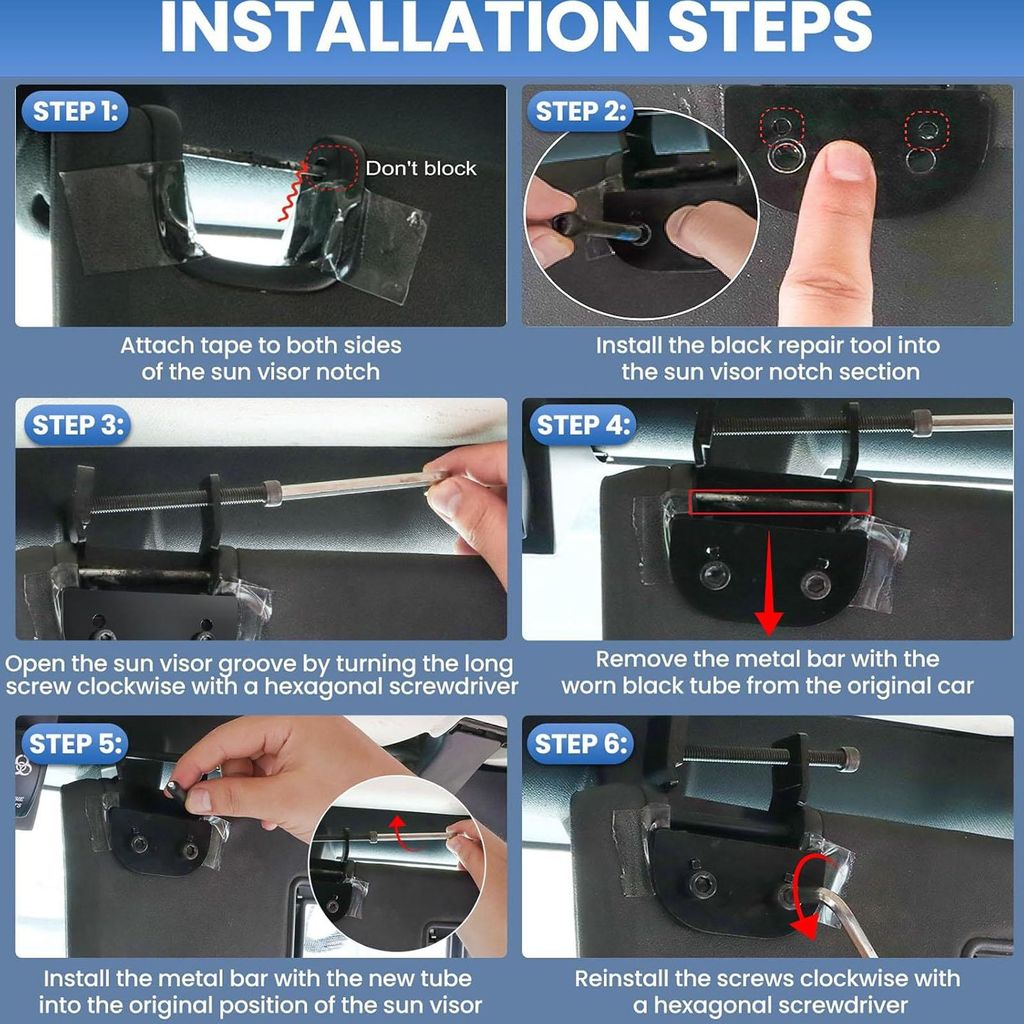 INSTALLATION STEPS

STEP 1:

Don't block

Attach tape to both sides of the sun visor notch

STEP 2:

Install the black repair tool into the sun visor notch section

STEP 3:

Open the sun visor groove by turning the long screw clockwise with a hexagonal screwdriver

STEP 4:

Remove the metal bar with the worn black tube from the original car

STEP 5:

Install the metal bar with the new tube into the original position of the sun visor

STEP 6:

Reinstall the screws clockwise with a hexagonal screwdriver