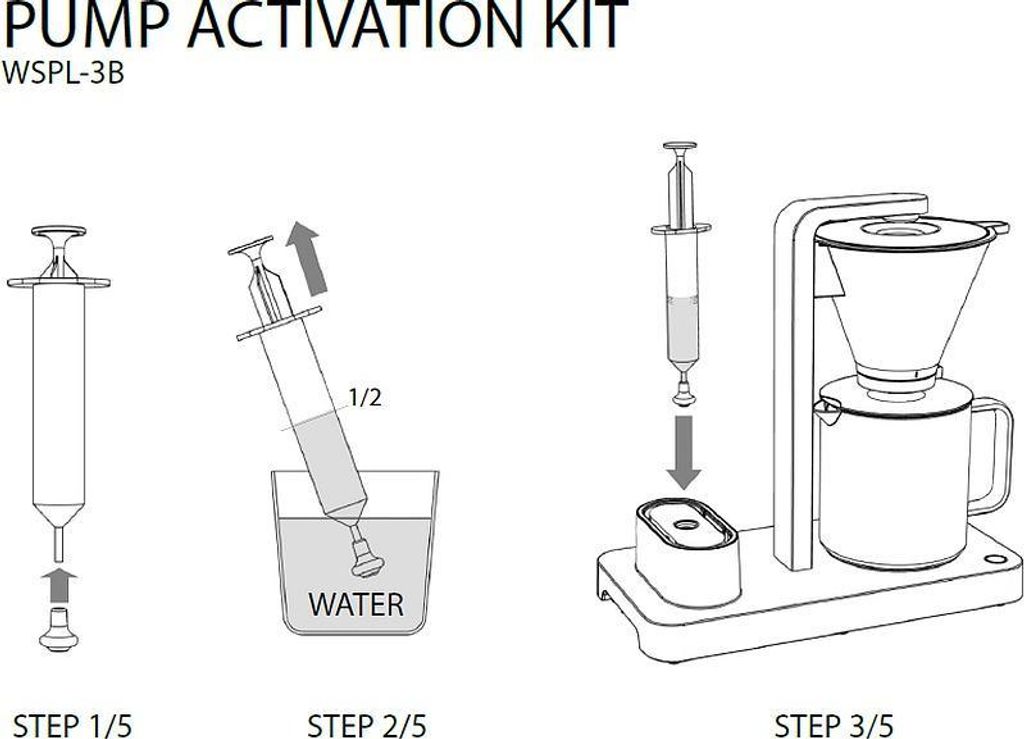 PUMP ACTIVATION KIT
WSPL-3B

1/2

WATER

STEP 1/5

STEP 2/5

STEP 3/5