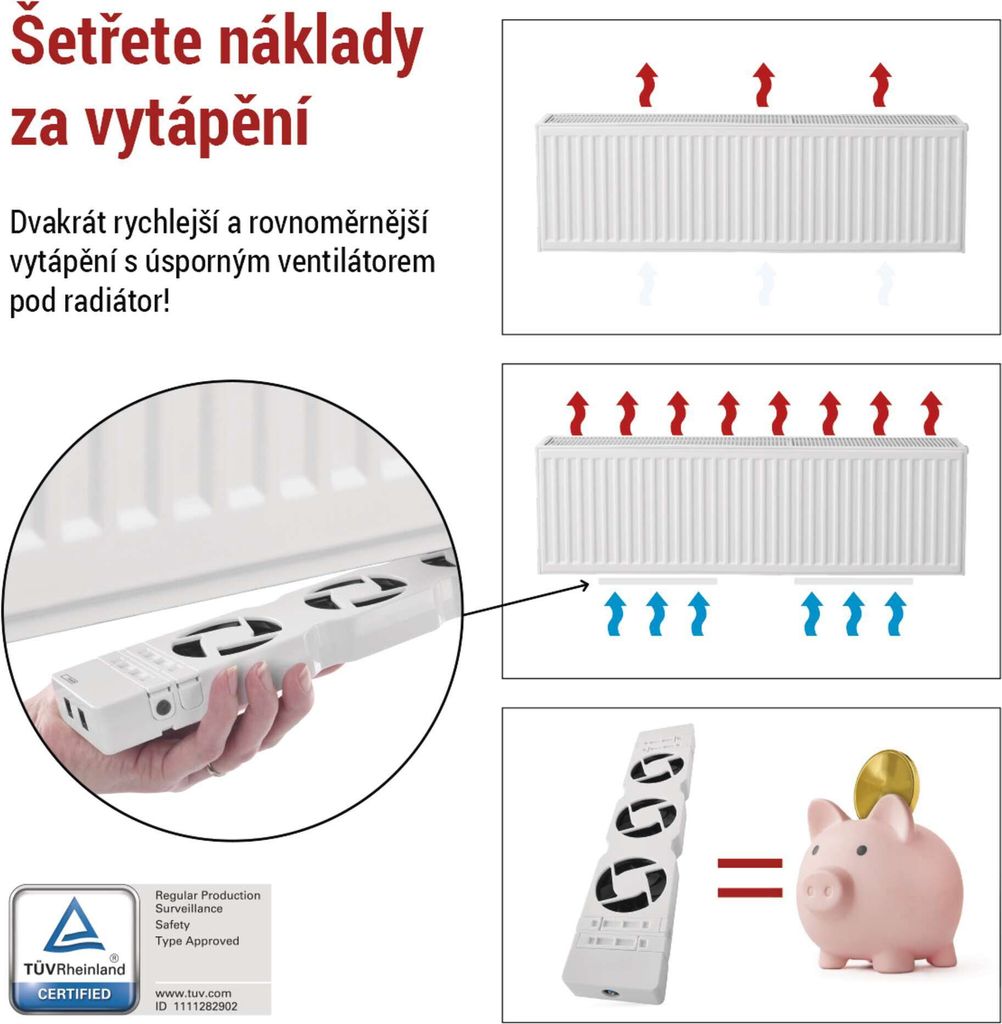 Šetřete náklady za vytápění

Dvakrát rychlejší a rovnoměrnější vytápění s úsporným ventilátorem pod radiátor!

TÜVRheinland®
CERTIFIED

Regular Production
Surveillance
Safety
Type Approved

www.tuv.com
ID 1111282902