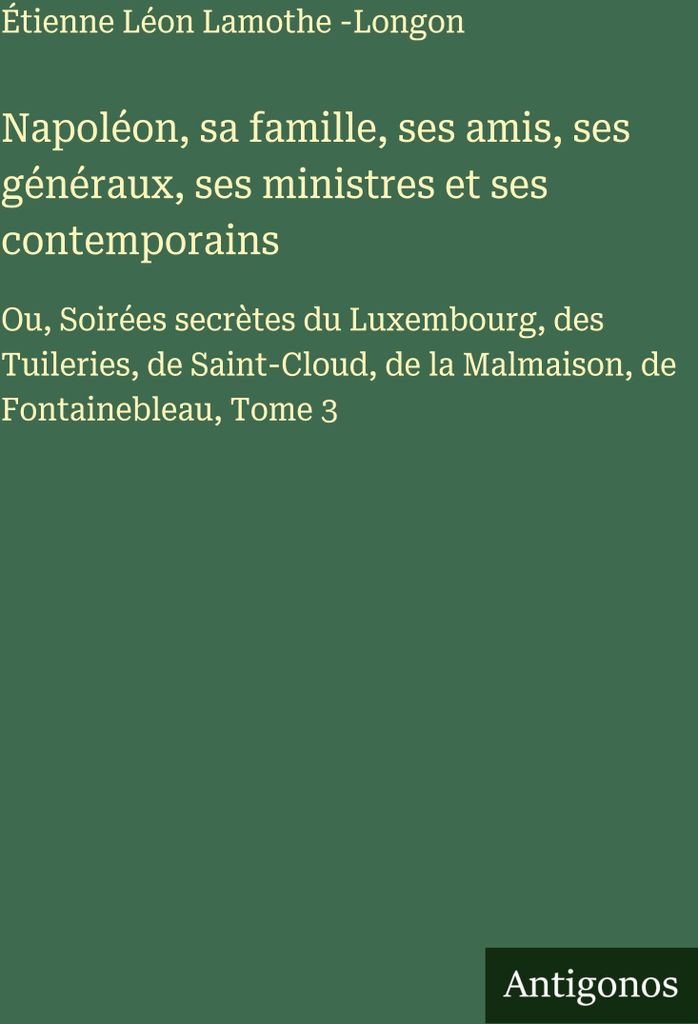 Étienne Léon Lamothe -Longon

Napoléon, sa famille, ses amis, ses généraux, ses ministres et ses contemporains

Ou, Soirées secrètes du Luxembourg, des Tuileries, de Saint-Cloud, de la Malmaison, de Fontainebleau, Tome 3

Antigonos