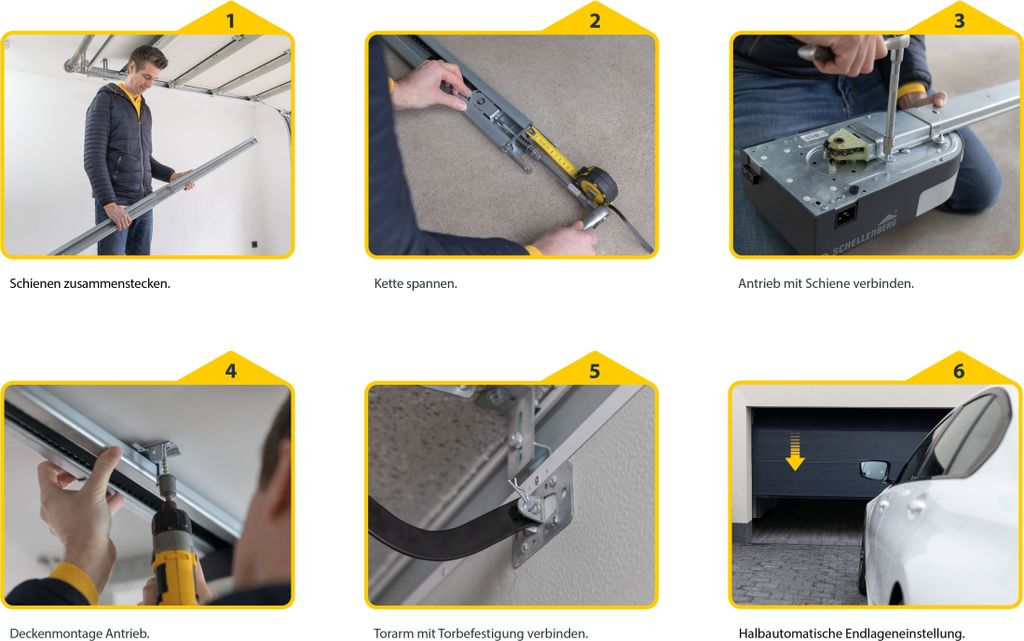 1

Schienen zusammenstecken.

2

Kette spannen.

3

SCHELLENBERG

Antrieb mit Schiene verbinden.

4

Deckenmontage Antrieb.

5

Torarm mit Torbefestigung verbinden.

6

Halbautomatische Endlageneinstellung.