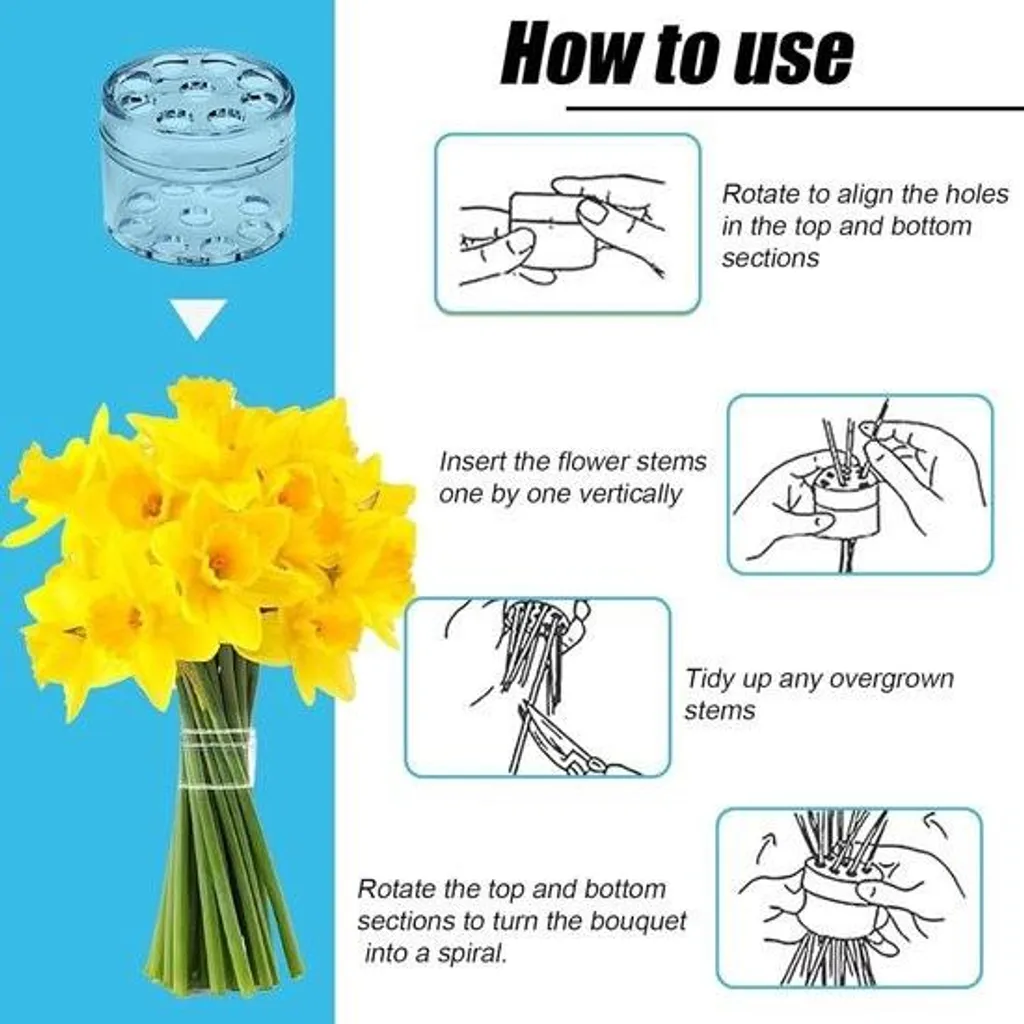 How to use

Rotate to align the holes in the top and bottom sections

Insert the flower stems one by one vertically

Tidy up any overgrown stems

Rotate the top and bottom sections to turn the bouquet into a spiral.