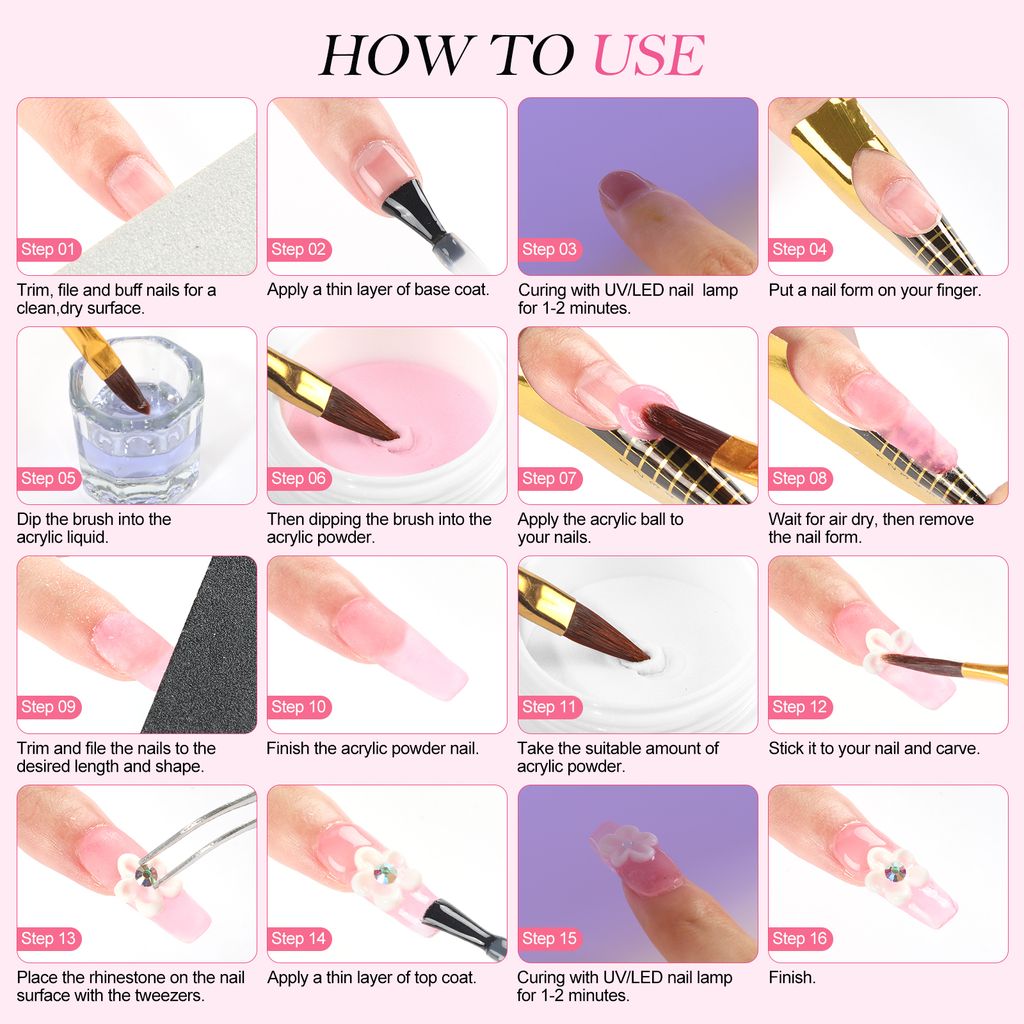 HOW TO USE

Step 01
Trim, file and buff nails for a clean,dry surface.

Step 02
Apply a thin layer of base coat.

Step 03
Curing with UV/LED nail lamp for 1-2 minutes.

Step 04
Put a nail form on your finger.

Step 05
Dip the brush into the acrylic liquid.

Step 06
Then dipping the brush into the acrylic powder.

Step 07
Apply the acrylic ball to your nails.

Step 08
Wait for air dry, then remove the nail form.

Step 09
Trim and file the nails to the desired length and shape.

Step 10
Finish the acrylic powder nail.

Step 11
Take the suitable amount of acrylic powder.

Step 12
Stick it to your nail and carve.

Step 13
Place the rhinestone on the nail surface with the tweezers.

Step 14
Apply a thin layer of top coat.

Step 15
Curing with UV/LED nail lamp for 1-2 minutes.

Step 16
Finish.