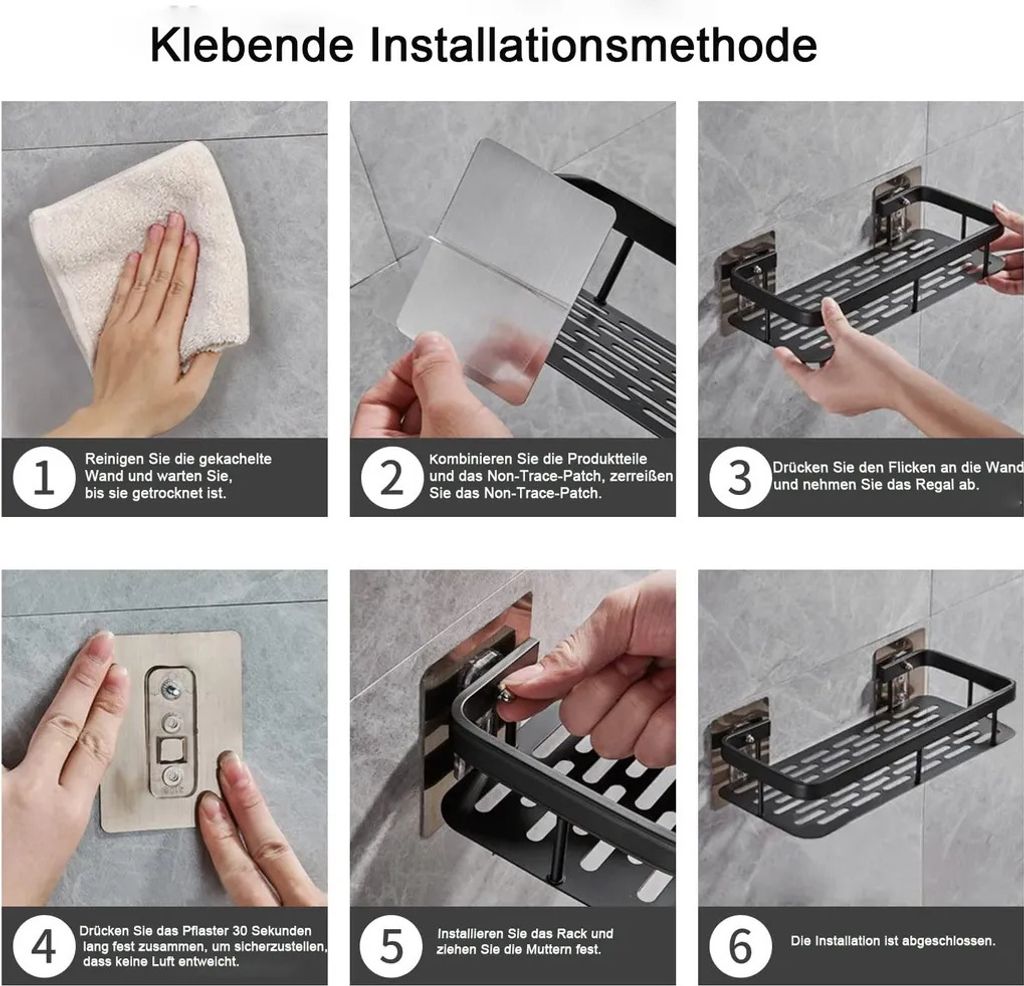 Klebende Installationsmethode

1 Reinigen Sie die gekachelte Wand und warten Sie, bis sie getrocknet ist.

2 Kombinieren Sie die Produktteile und das Non-Trace-Patch, zerreißen Sie das Non-Trace-Patch.

3 Drücken Sie den Flicken an die Wand und nehmen Sie das Regal ab.

4 Drücken Sie das Pflaster 30 Sekunden lang fest zusammen, um sicherzustellen, dass keine Luft entweicht.

5 Installieren Sie das Rack und ziehen Sie die Muttern fest.

6 Die Installation ist abgeschlossen.