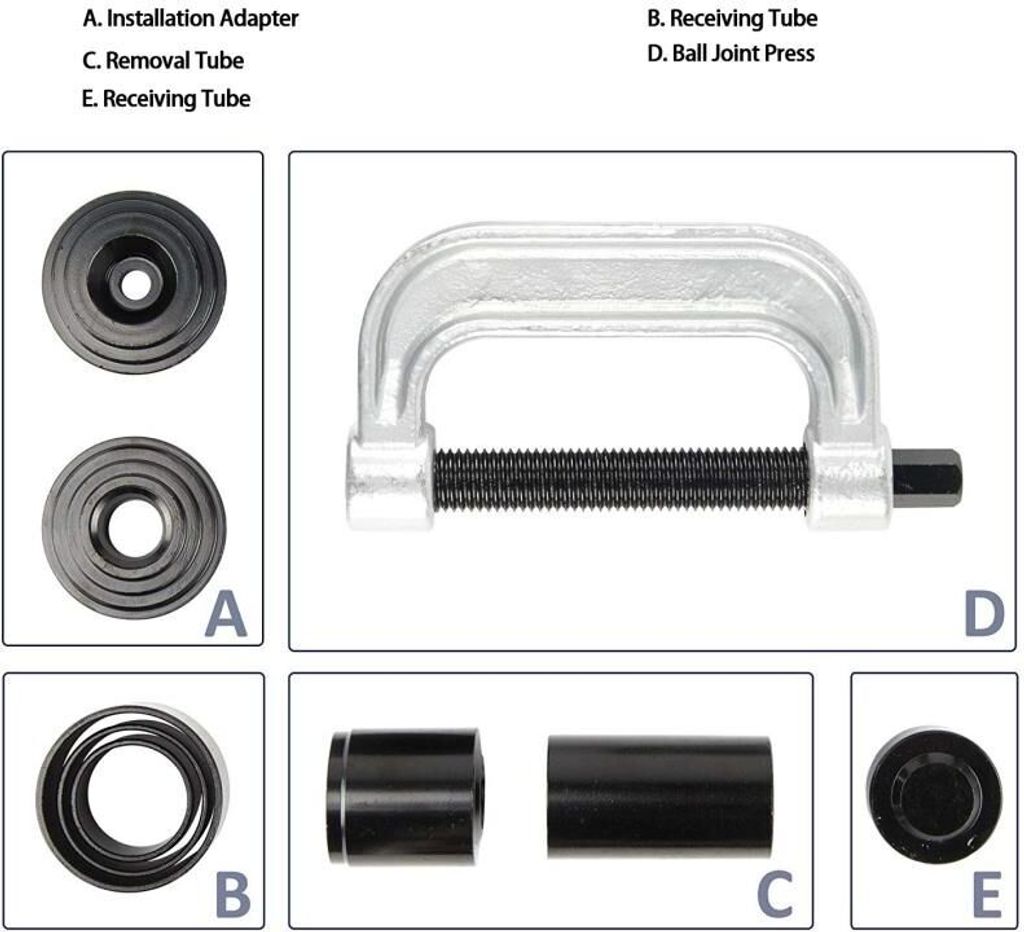 A. Installation Adapter
C. Removal Tube
E. Receiving Tube

B. Receiving Tube
D. Ball Joint Press

A

D

B

C

E