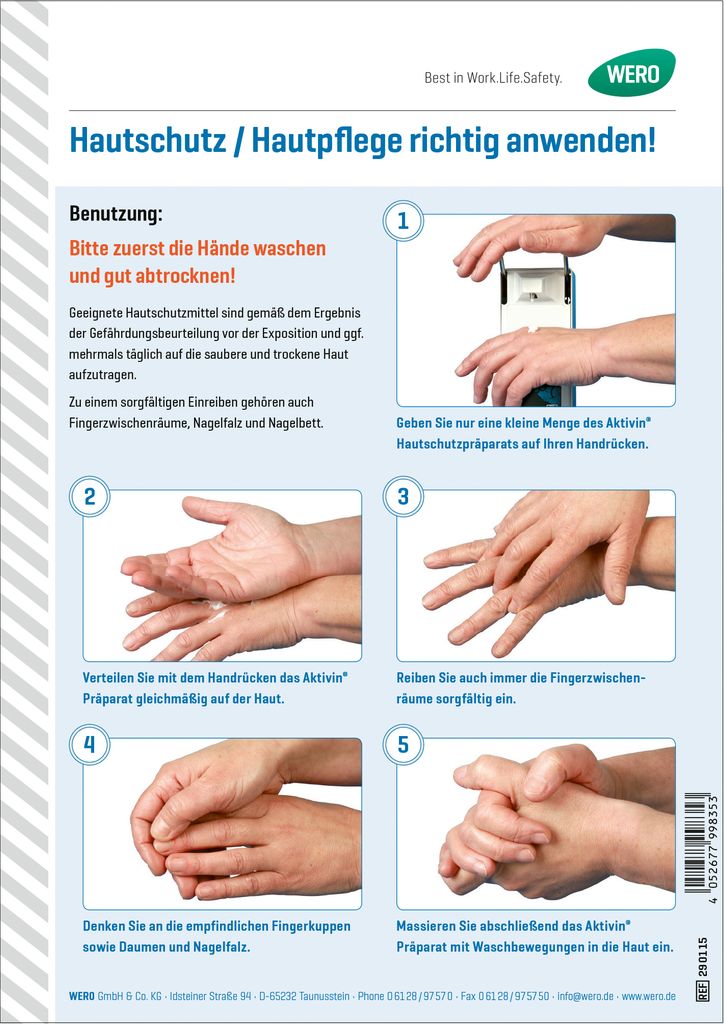 Best in Work.Life.Safety.

WERO

Hautschutz / Hautpflege richtig anwenden!

Benutzung:

Bitte zuerst die Hände waschen und gut abtrocknen!

Geeignete Hautschutzmittel sind gemäß dem Ergebnis der Gefährdungsbeurteilung vor der Exposition und ggf. mehrmals täglich auf die saubere und trockene Haut aufzutragen.

Zu einem sorgfältigen Einreiben gehören auch Fingerzwischenräume, Nagelfalz und Nagelbett.

1

Geben Sie nur eine kleine Menge des Aktivin® Hautschutzpräparats auf Ihren Handrücken.

2

Verteilen Sie mit dem Handrücken das Aktivin® Präparat gleichmäßig auf der Haut.

3

Reiben Sie auch immer die Fingerzwischenräume sorgfältig ein.

4

Denken Sie an die empfindlichen Fingerkuppen sowie Daumen und Nagelfalz.

5

Massieren Sie abschließend das Aktivin® Präparat mit Waschbewegungen in die Haut ein.

4 052677 998353

REF 290115

WERO GmbH & Co. KG · Idsteiner Straße 94 · D-65232 Taunusstein · Phone 0 61 28 / 97 57 0 · Fax 0 61 28 / 97 57 50 · info@wero.de · www.wero.de