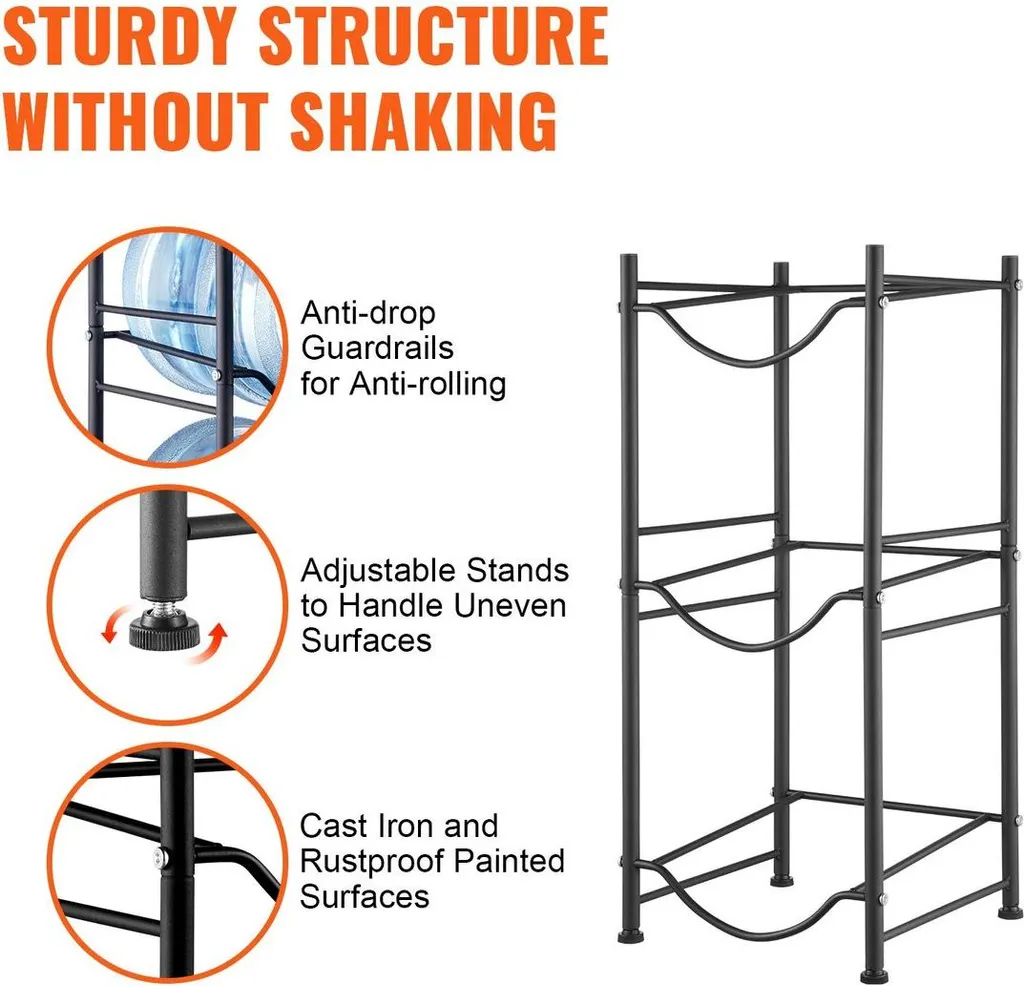 STURDY STRUCTURE
WITHOUT SHAKING

Anti-drop
Guardrails
for Anti-rolling

Adjustable Stands
to Handle Uneven
Surfaces

Cast Iron and
Rustproof Painted
Surfaces