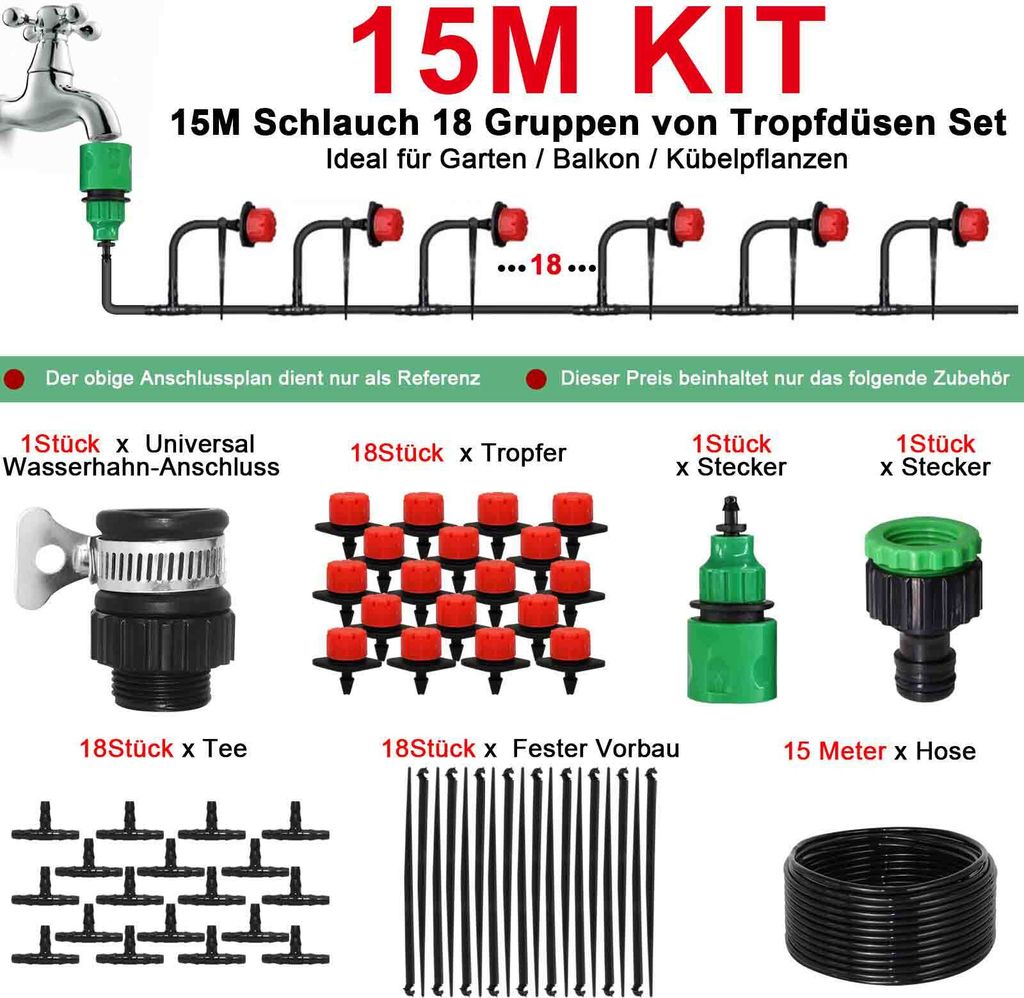 15M KIT

15M Schlauch 18 Gruppen von Tropfdüsen Set

Ideal für Garten / Balkon / Kübelpflanzen

...18...

Der obige Anschlussplan dient nur als Referenz

Dieser Preis beinhaltet nur das folgende Zubehör

1Stück x Universal Wasserhahn-Anschluss

18Stück x Tropfer

1Stück x Stecker

1Stück x Stecker

18Stück x Tee

18Stück x Fester Vorbau

15 Meter x Hose