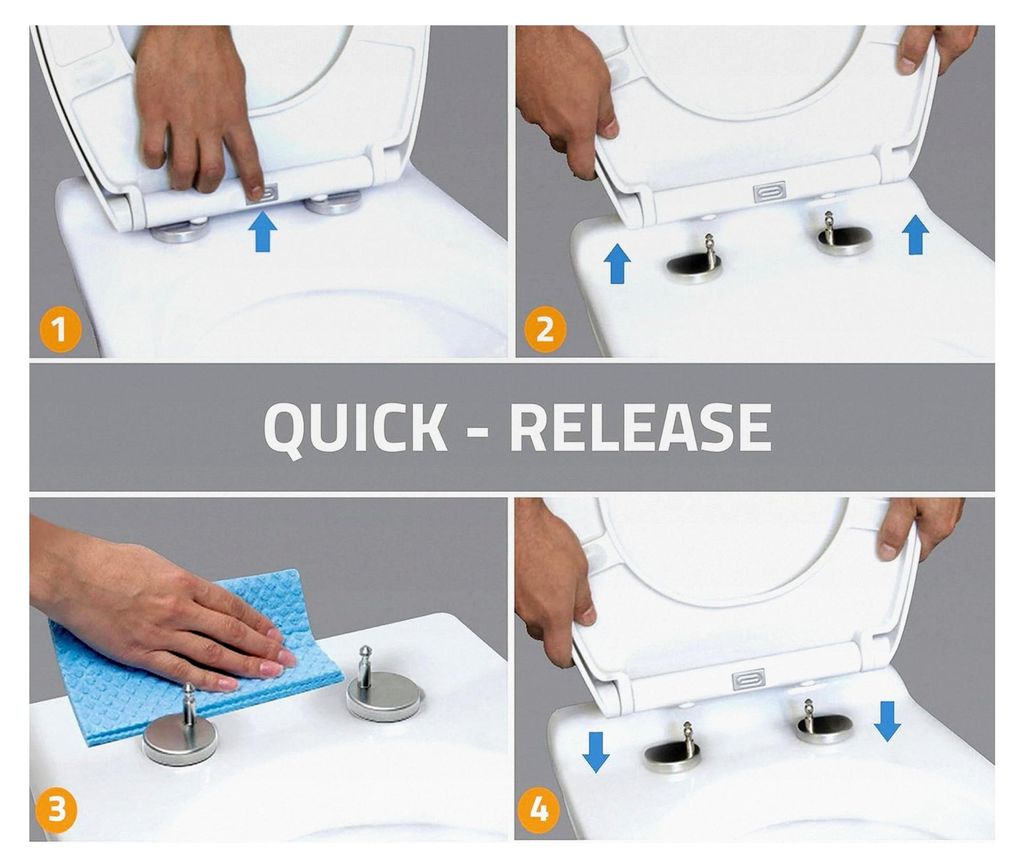 1

2

QUICK - RELEASE

3

4