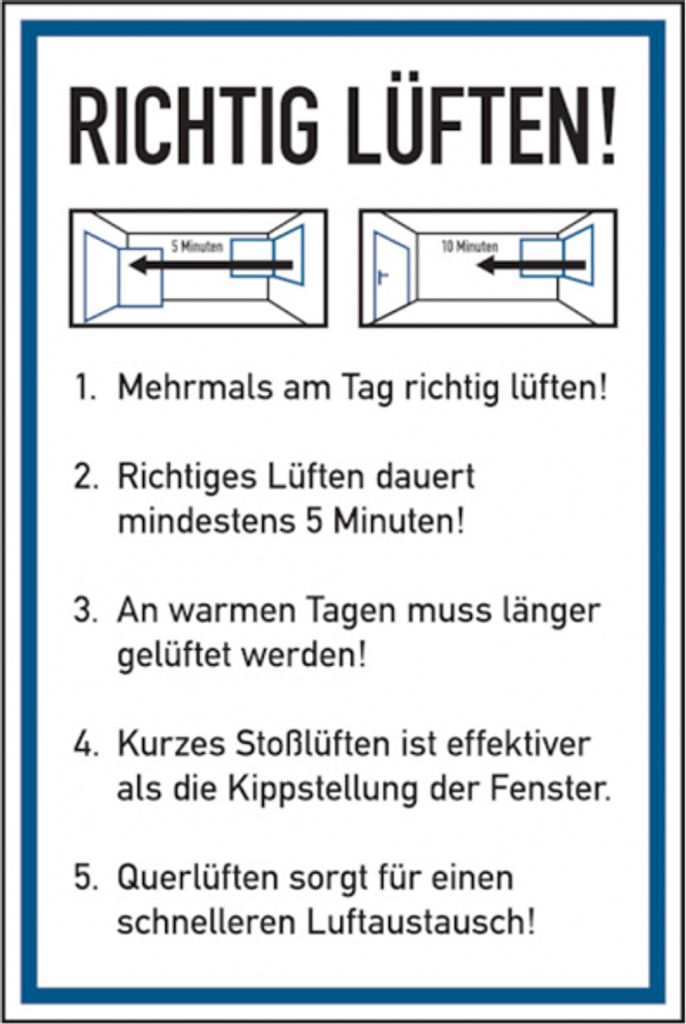 RICHTIG LÜFTEN!

5 Minuten

10 Minuten

1. Mehrmals am Tag richtig lüften!

2. Richtiges Lüften dauert mindestens 5 Minuten!

3. An warmen Tagen muss länger gelüftet werden!

4. Kurzes Stoßlüften ist effektiver als die Kippstellung der Fenster.

5. Querlüften sorgt für einen schnelleren Luftaustausch!