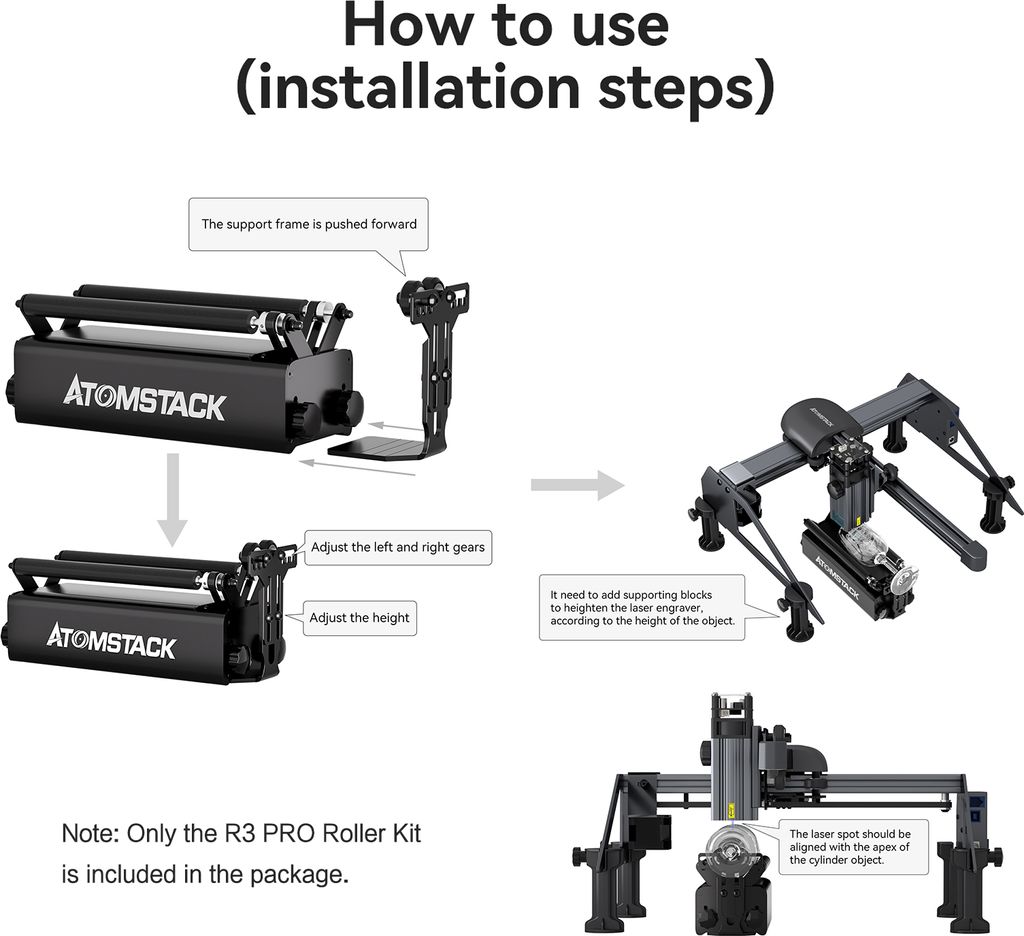 How to use
(installation steps)

The support frame is pushed forward

ATOMSTACK

Adjust the left and right gears

Adjust the height

ATOMSTACK

ATOMSTACK

ATOMSTACK

It need to add supporting blocks to heighten the laser engraver, according to the height of the object.

Note: Only the R3 PRO Roller Kit is included in the package.

The laser spot should be aligned with the apex of the cylinder object.