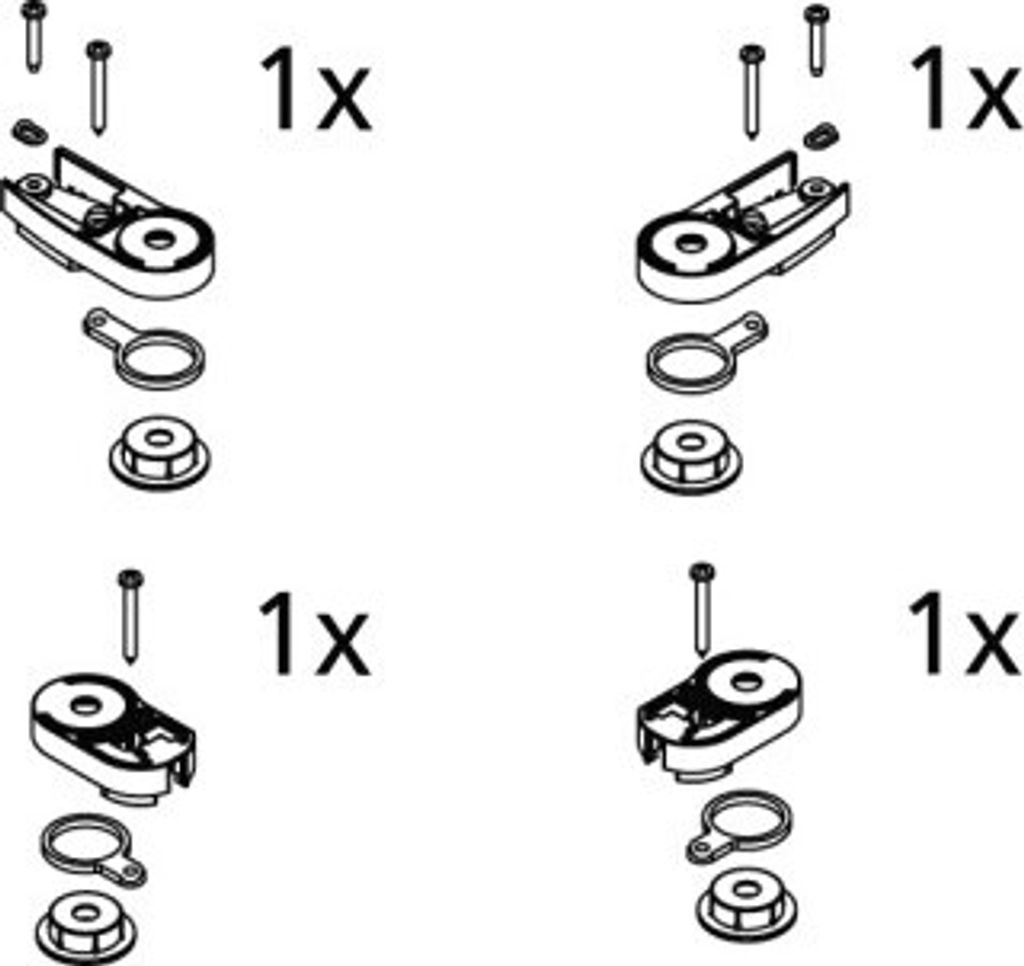 1x

1x

1x

1x