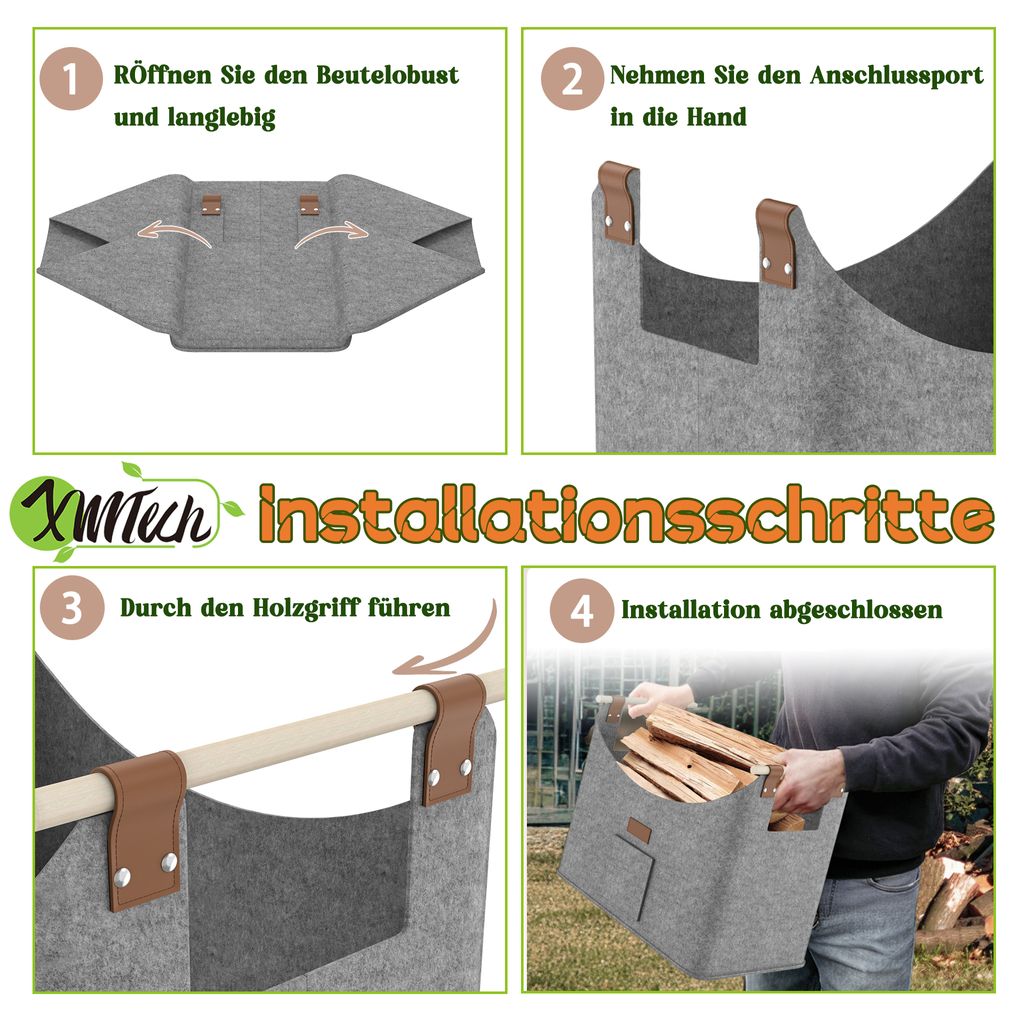 1 RÖffnen Sie den Beutelobust und langlebig

2 Nehmen Sie den Anschlussport in die Hand

XMTech installationsschritte

3 Durch den Holzgriff führen

4 Installation abgeschlossen