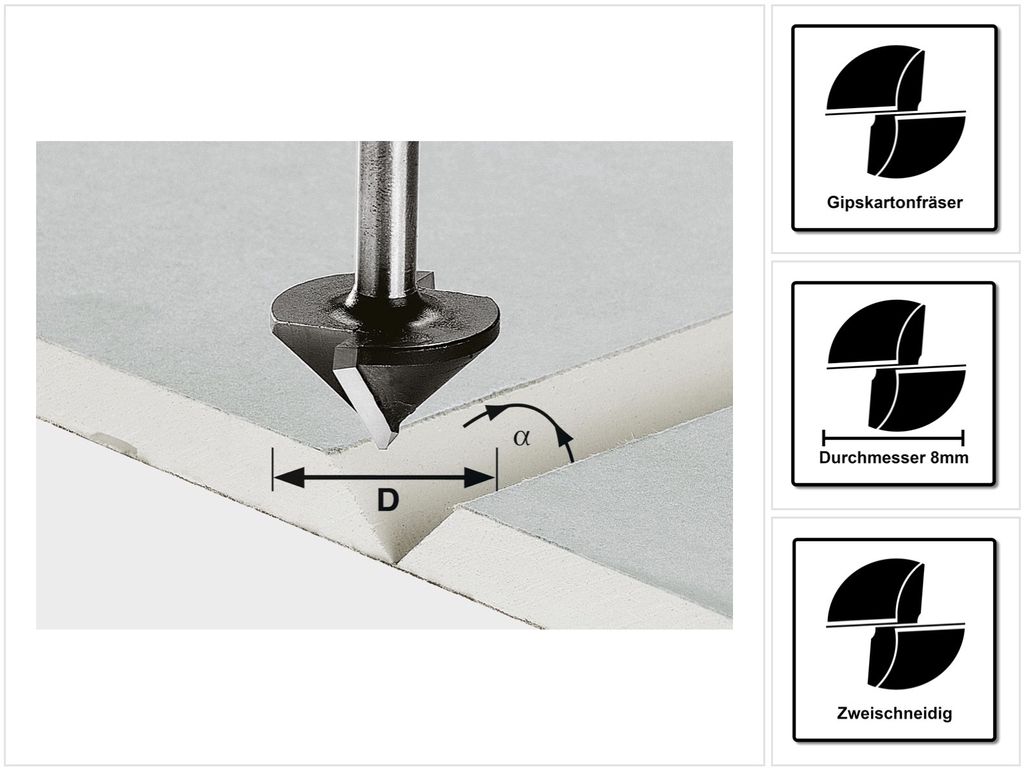 D

$\alpha$

Gipskartonfräser

Durchmesser 8mm

Zweischneidig