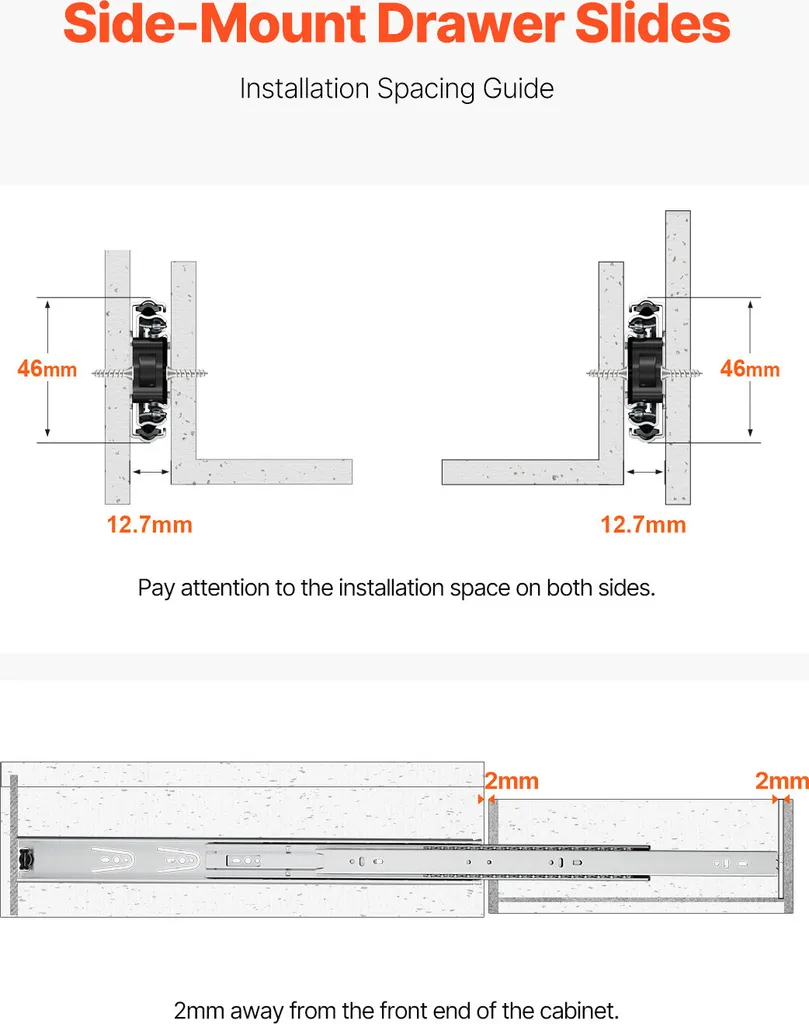 Side-Mount Drawer Slides

Installation Spacing Guide

46mm

12.7mm

46mm

12.7mm

Pay attention to the installation space on both sides.

2mm

2mm

2mm away from the front end of the cabinet.