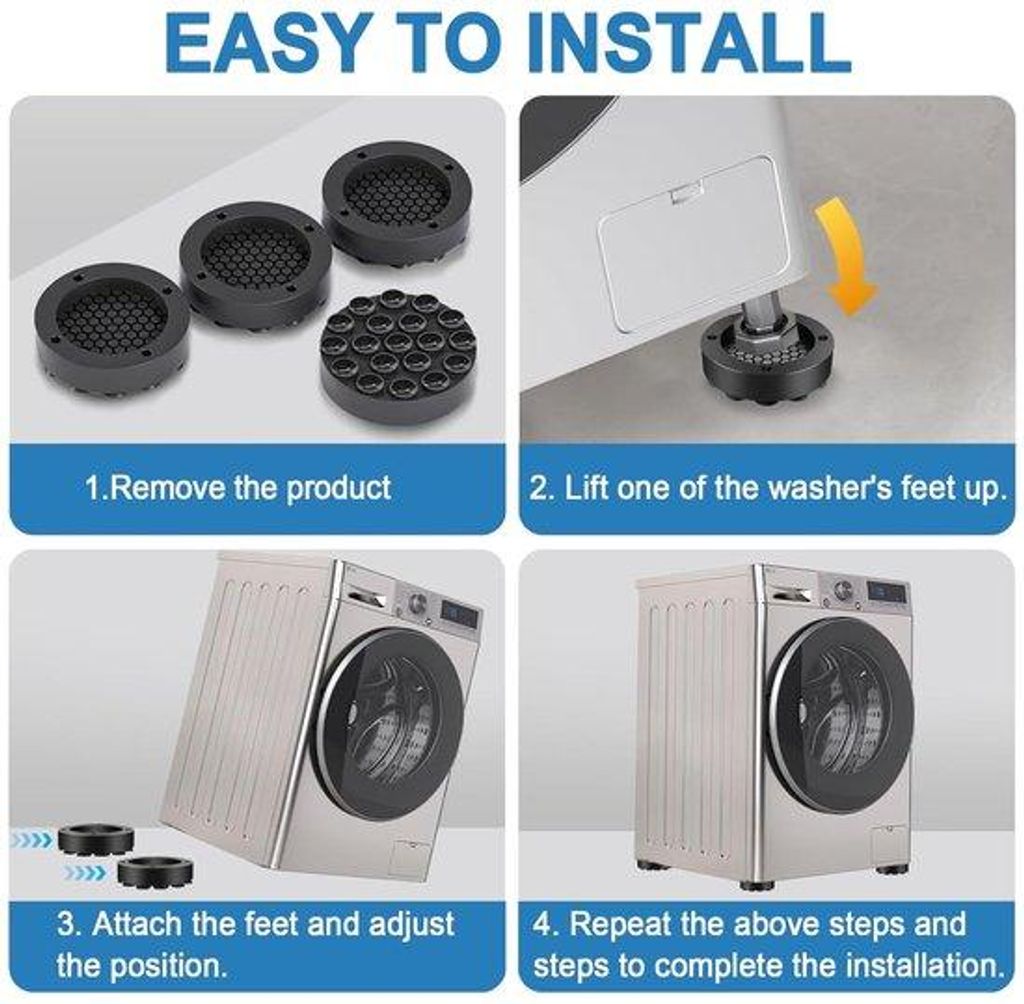 EASY TO INSTALL

1.Remove the product

2. Lift one of the washer's feet up.

3. Attach the feet and adjust the position.

4. Repeat the above steps and steps to complete the installation.