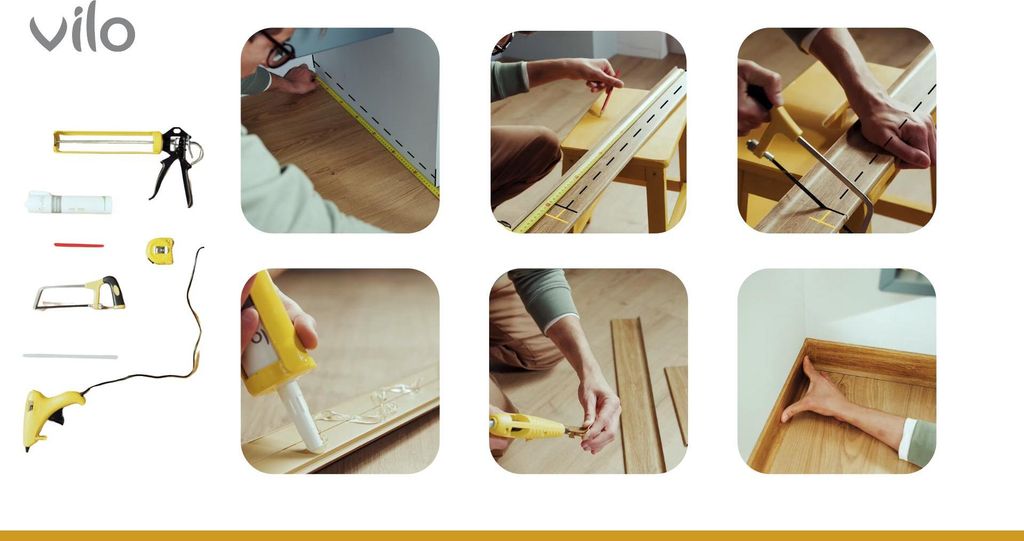 vilo