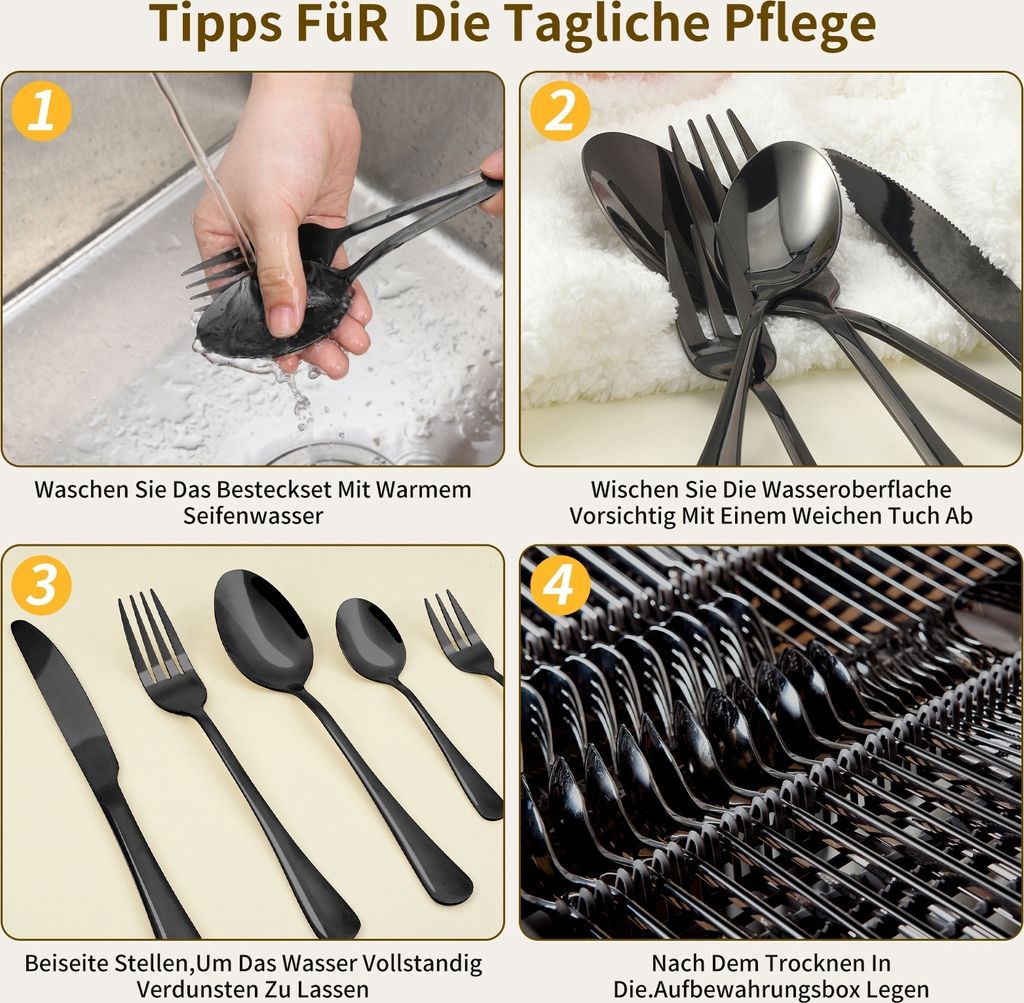 Tipps FüR Die Tagliche Pflege

1

Waschen Sie Das Besteckset Mit Warmem Seifenwasser

2

Wischen Sie Die Wasseroberflache Vorsichtig Mit Einem Weichen Tuch Ab

3

Beiseite Stellen,Um Das Wasser Vollstandig Verdunsten Zu Lassen

4

Nach Dem Trocknen In Die.Aufbewahrungsbox Legen