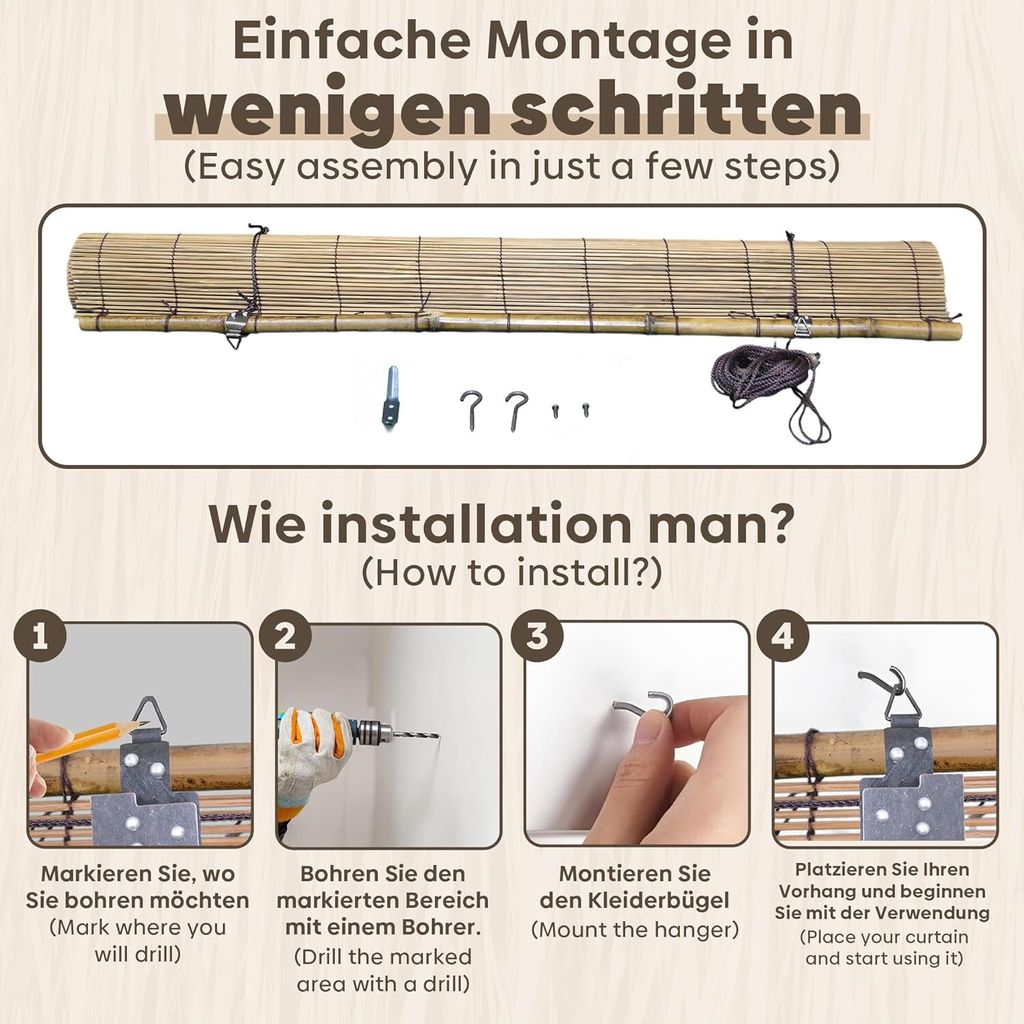 Einfache Montage in
wenigen schritten
(Easy assembly in just a few steps)

Wie installation man?
(How to install?)

1

Markieren Sie, wo Sie bohren möchten
(Mark where you will drill)

2

Bohren Sie den markierten Bereich mit einem Bohrer.
(Drill the marked area with a drill)

3

Montieren Sie den Kleiderbügel
(Mount the hanger)

4

Platzieren Sie Ihren Vorhang und beginnen Sie mit der Verwendung
(Place your curtain and start using it)