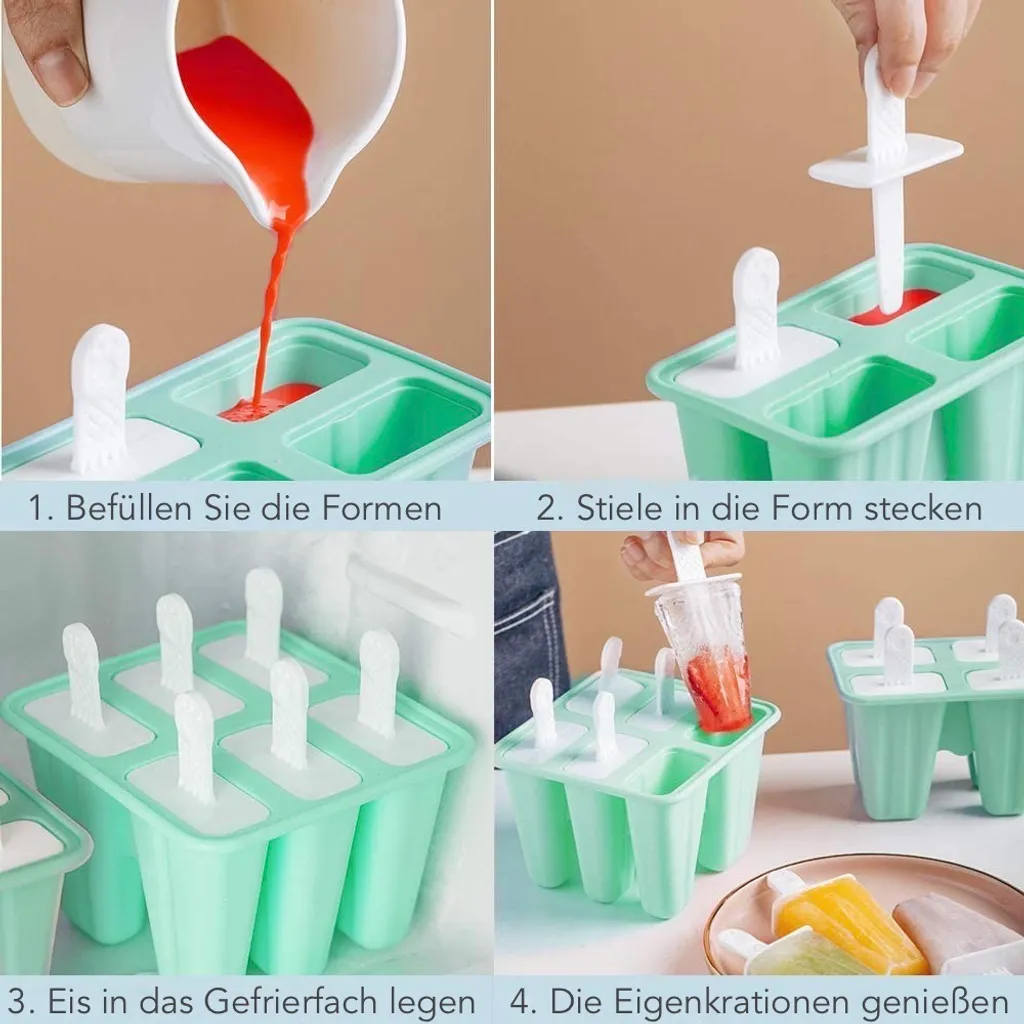 1. Befüllen Sie die Formen

2. Stiele in die Form stecken

3. Eis in das Gefrierfach legen

4. Die Eigenkrationen genießen