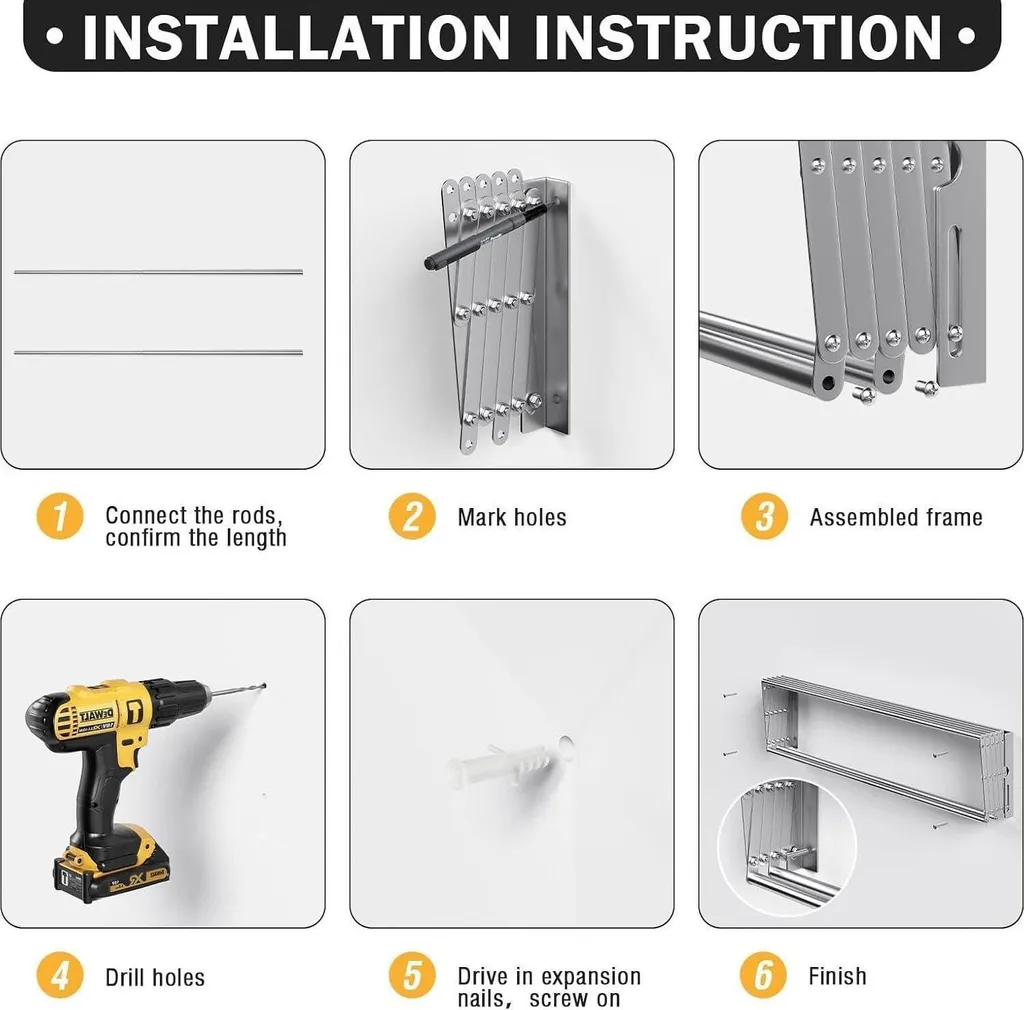 • INSTALLATION INSTRUCTION •

1 Connect the rods, confirm the length

2 Mark holes

3 Assembled frame

DEWALT

4 Drill holes

5 Drive in expansion nails, screw on

6 Finish