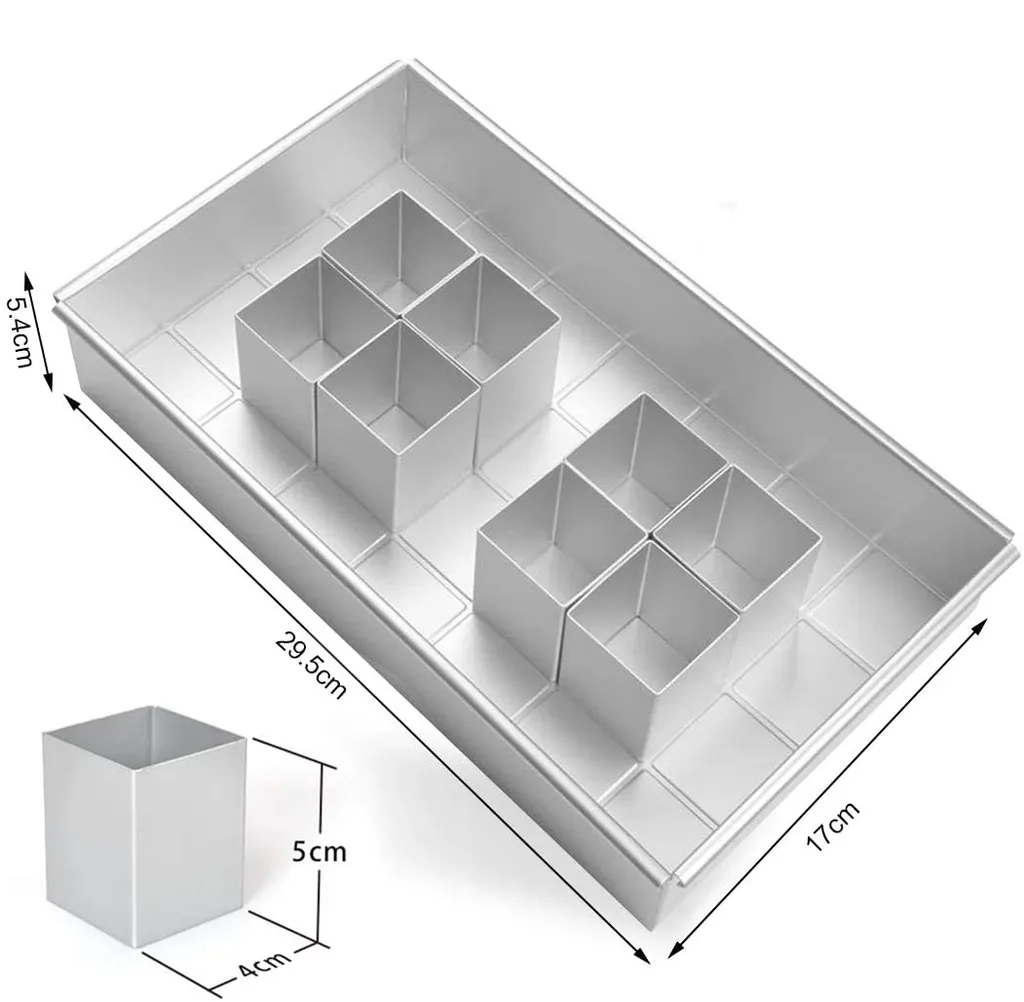 5.4cm
29.5cm
17cm
5cm
4cm