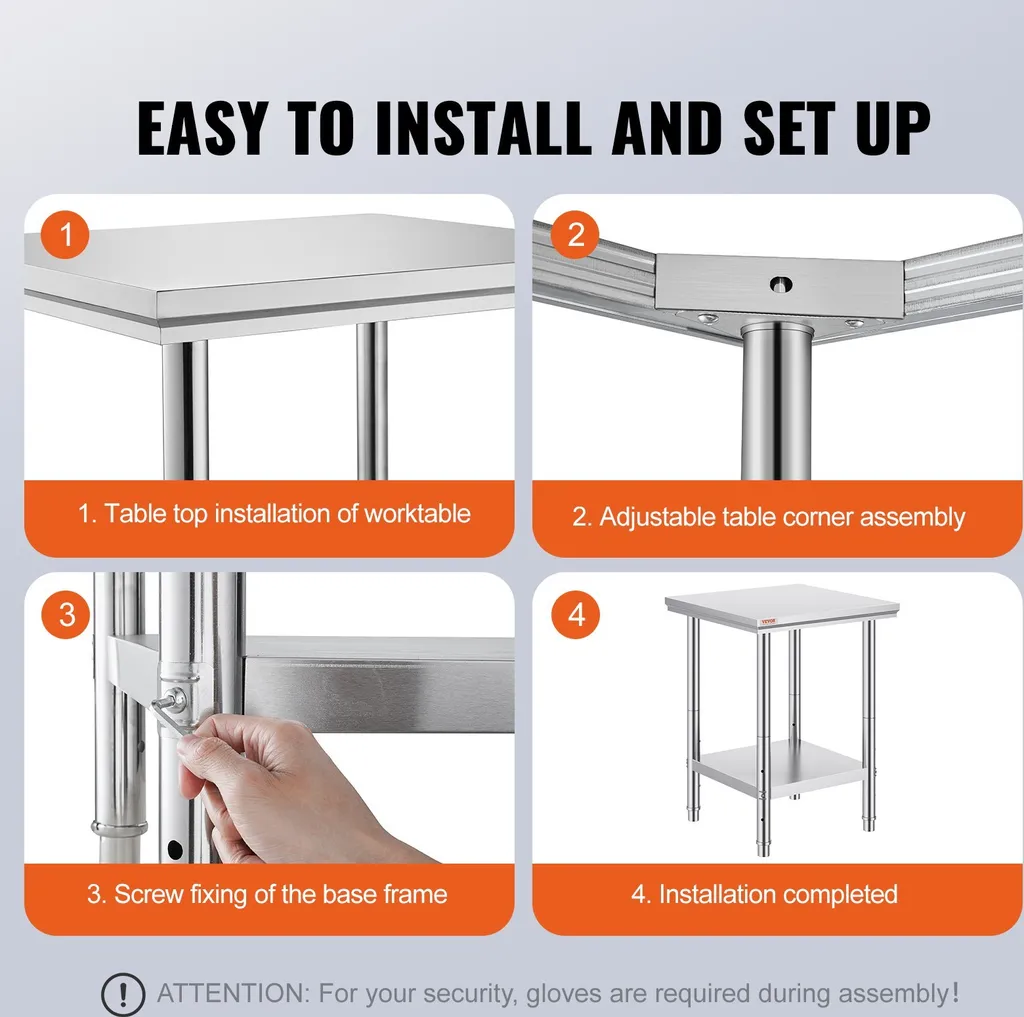 EASY TO INSTALL AND SET UP

1

1. Table top installation of worktable

2

2. Adjustable table corner assembly

3

3. Screw fixing of the base frame

4

VEVOR

4. Installation completed

ATTENTION: For your security, gloves are required during assembly!