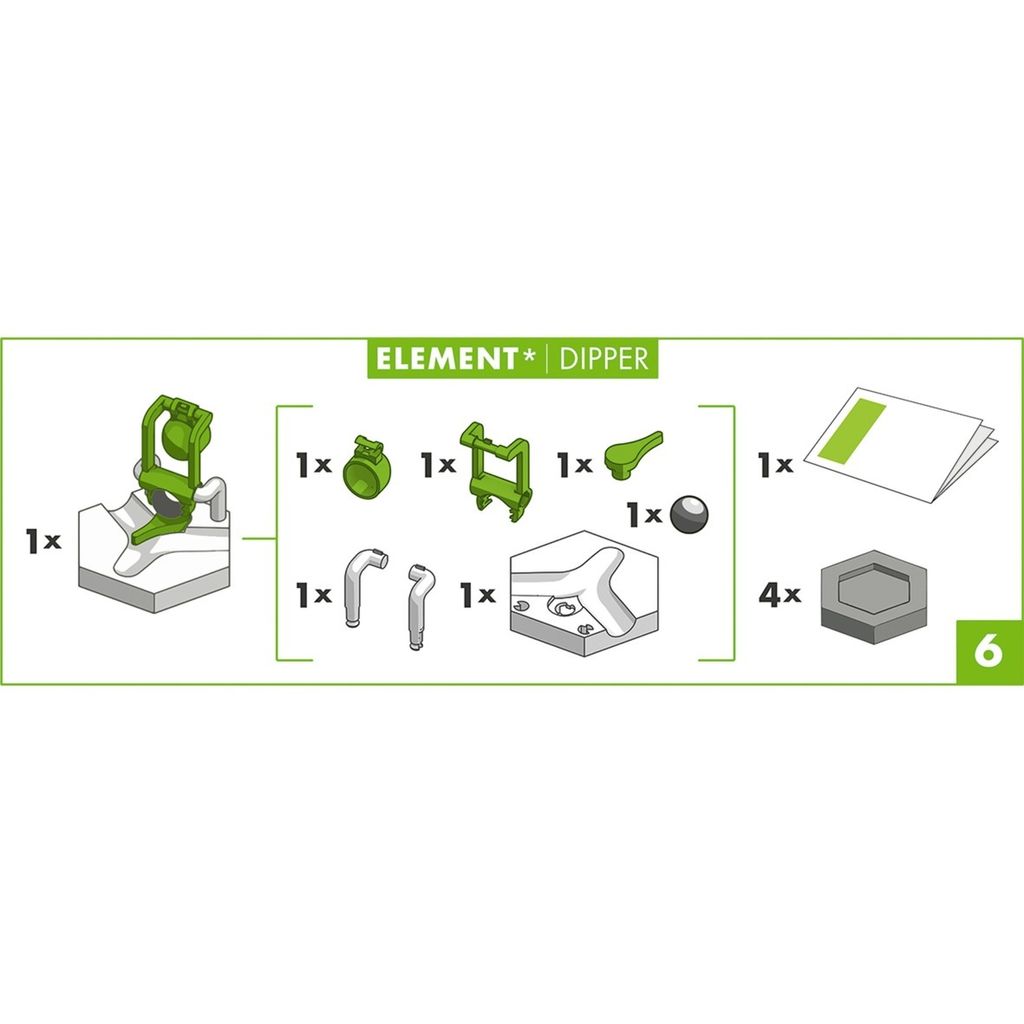 ELEMENT* | DIPPER

1x

1x 1x 1x

1x

1x 1x

1x

4x

6