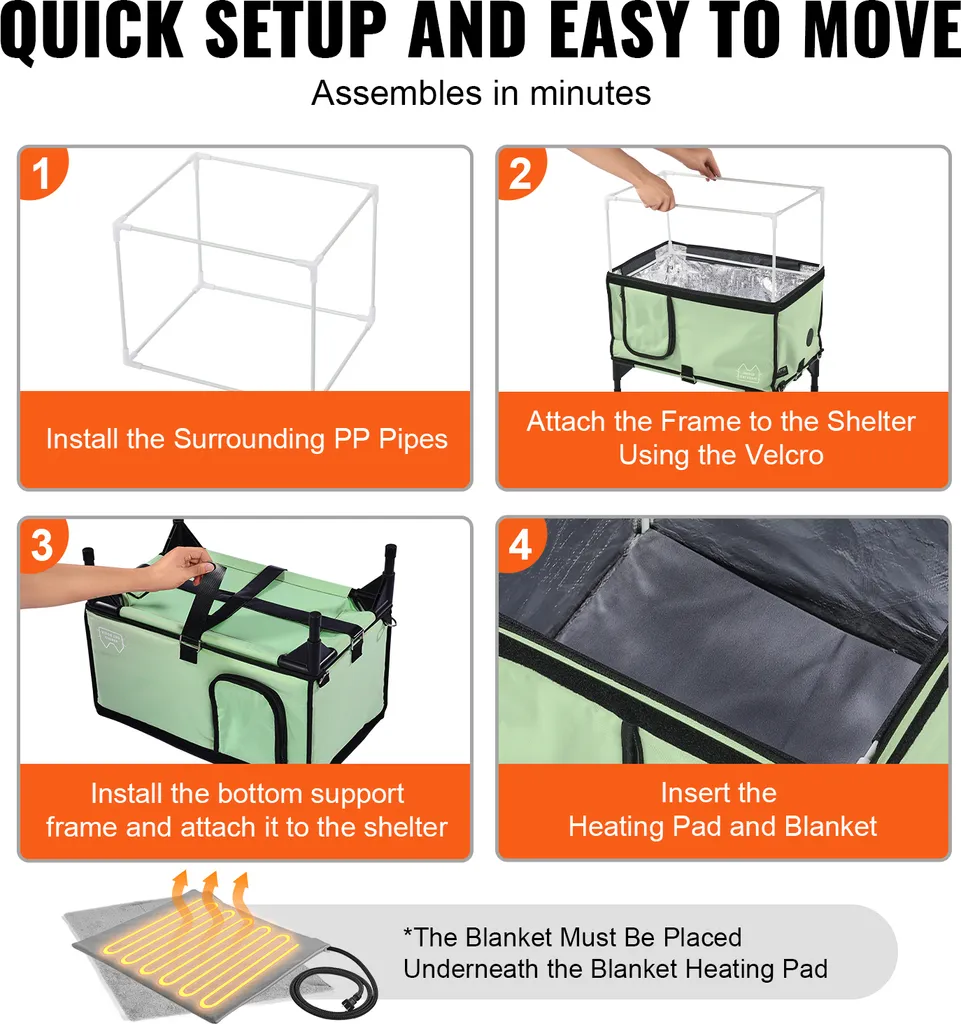 QUICK SETUP AND EASY TO MOVE

Assembles in minutes

1

Install the Surrounding PP Pipes

2

Attach the Frame to the Shelter Using the Velcro

3

Install the bottom support frame and attach it to the shelter

4

Insert the Heating Pad and Blanket

*The Blanket Must Be Placed Underneath the Blanket Heating Pad