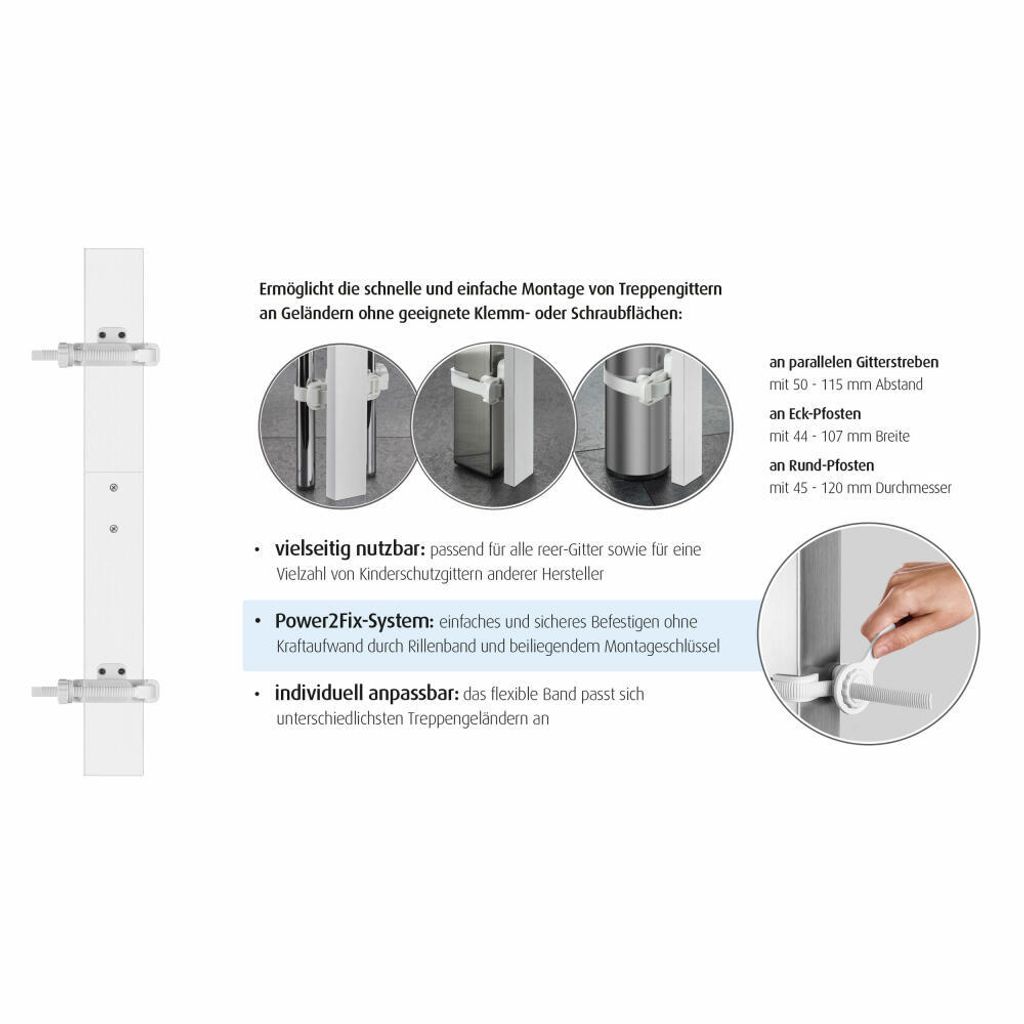 Ermöglicht die schnelle und einfache Montage von Treppengittern an Geländern ohne geeignete Klemm- oder Schraubflächen:

an parallelen Gitterstreben
mit 50 - 115 mm Abstand

an Eck-Pfosten
mit 44 - 107 mm Breite

an Rund-Pfosten
mit 45 - 120 mm Durchmesser

• vielseitig nutzbar: passend für alle reer-Gitter sowie für eine Vielzahl von Kinderschutzgittern anderer Hersteller

• Power2Fix-System: einfaches und sicheres Befestigen ohne Kraftaufwand durch Rillenband und beiliegendem Montageschlüssel

• individuell anpassbar: das flexible Band passt sich unterschiedlichsten Treppengeländern an