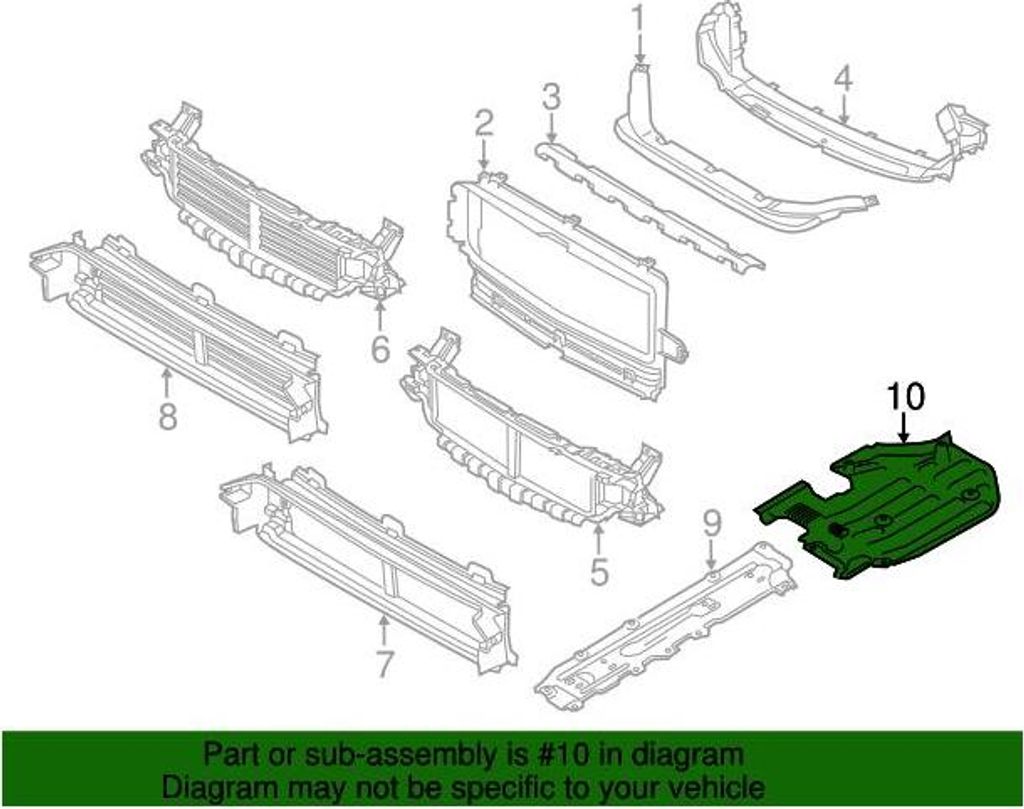 1
4
3
2
6
8
10
5
9
7

Part or sub-assembly is #10 in diagram
Diagram may not be specific to your vehicle