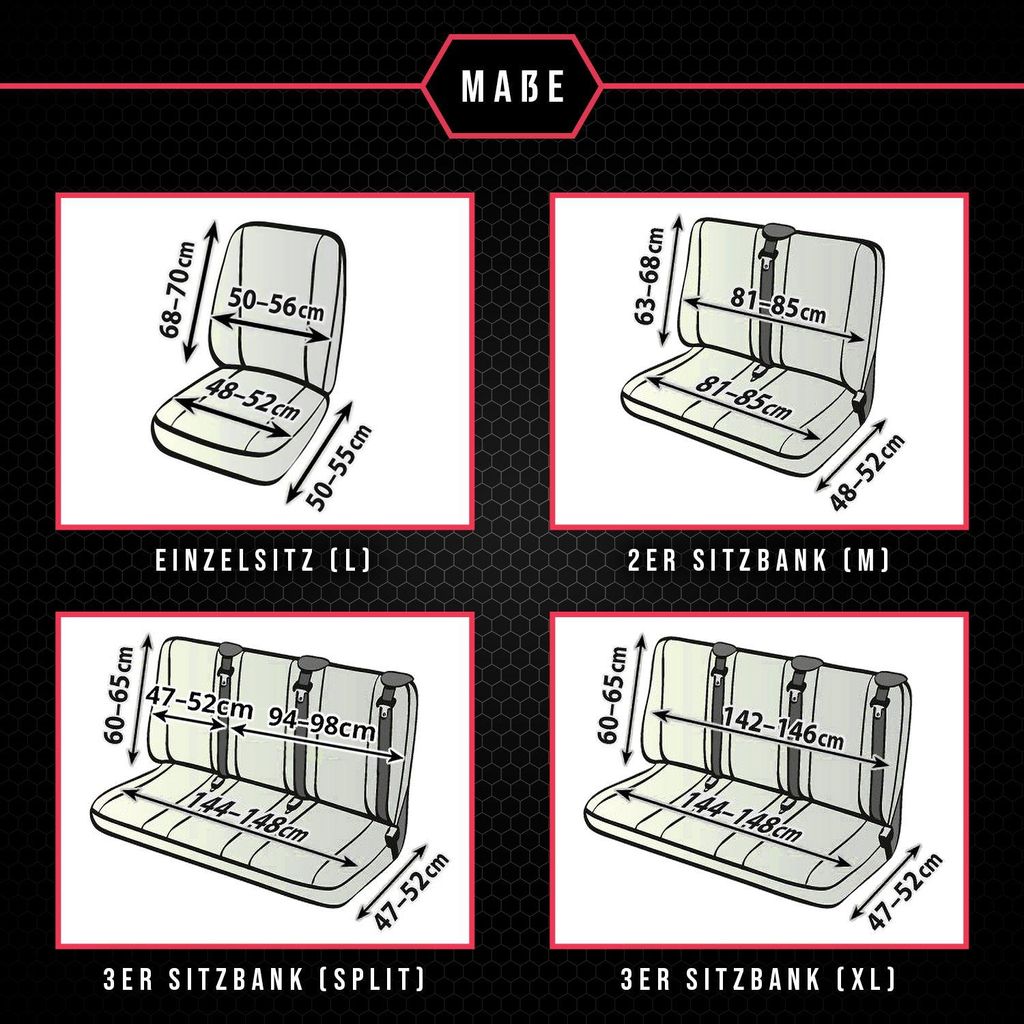 MAßE

68–70cm
50–56cm
48–52cm
50–55cm

EINZELSITZ (L)

63–68cm
81–85cm
81–85cm
48–52cm

2ER SITZBANK (M)

60–65cm
47–52cm
94–98cm
144–148cm
47–52cm

3ER SITZBANK (SPLIT)

60–65cm
142–146cm
144–148cm
47–52cm

3ER SITZBANK (XL)