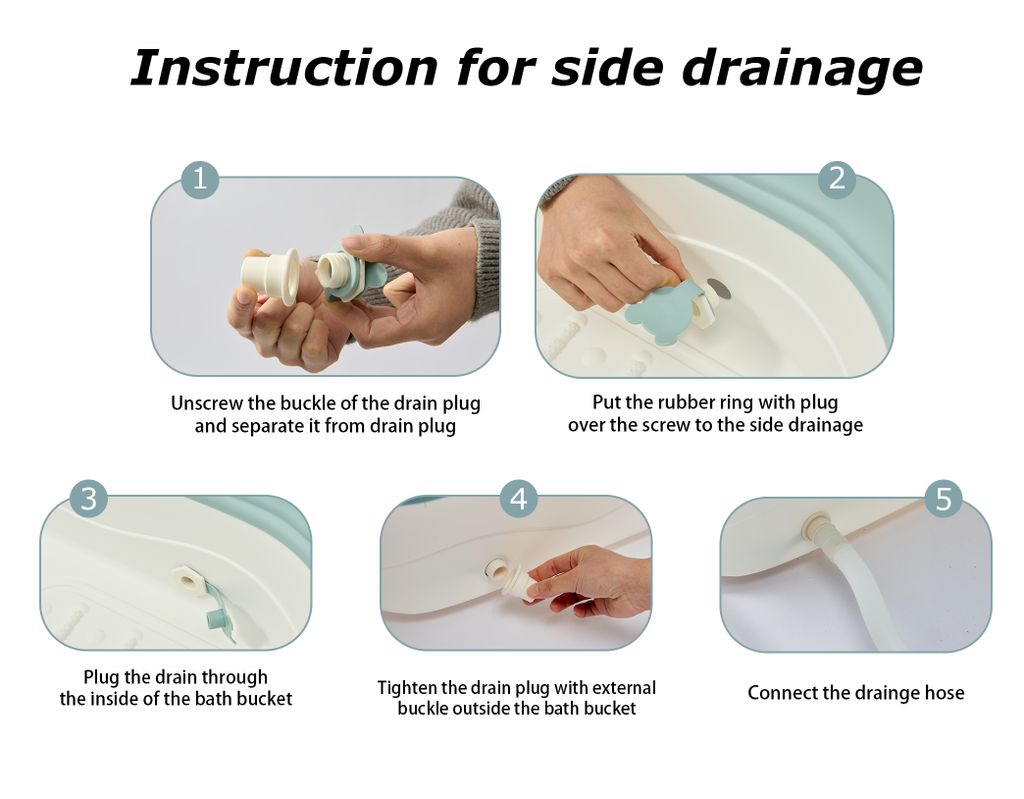 Instruction for side drainage

1

Unscrew the buckle of the drain plug and separate it from drain plug

2

Put the rubber ring with plug over the screw to the side drainage

3

Plug the drain through the inside of the bath bucket

4

Tighten the drain plug with external buckle outside the bath bucket

5

Connect the drainge hose