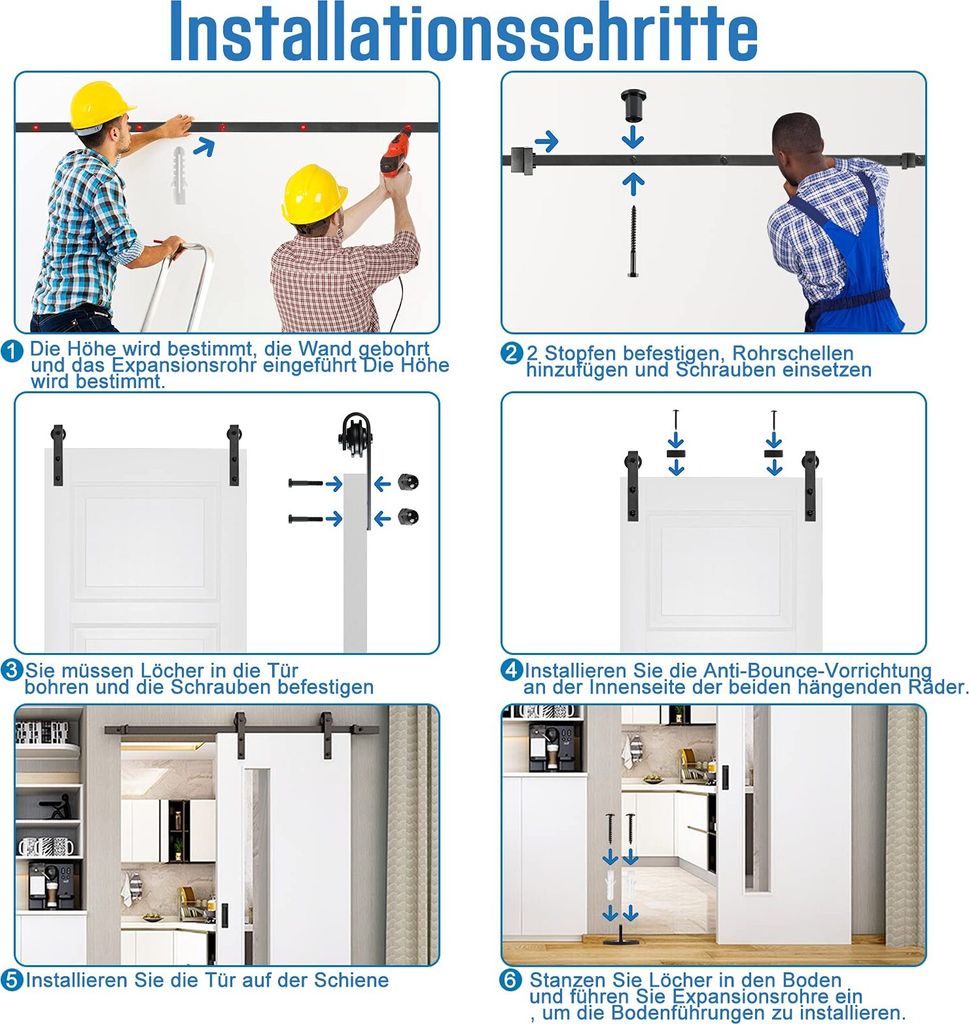 Installationsschritte

1 Die Höhe wird bestimmt, die Wand gebohrt und das Expansionsrohr eingeführt Die Höhe wird bestimmt.

2 2 Stopfen befestigen, Rohrschellen hinzufügen und Schrauben einsetzen

3 Sie müssen Löcher in die Tür bohren und die Schrauben befestigen

4 Installieren Sie die Anti-Bounce-Vorrichtung an der Innenseite der beiden hängenden Räder.

5 Installieren Sie die Tür auf der Schiene

6 Stanzen Sie Löcher in den Boden und führen Sie Expansionsrohre ein , um die Bodenführungen zu installieren.