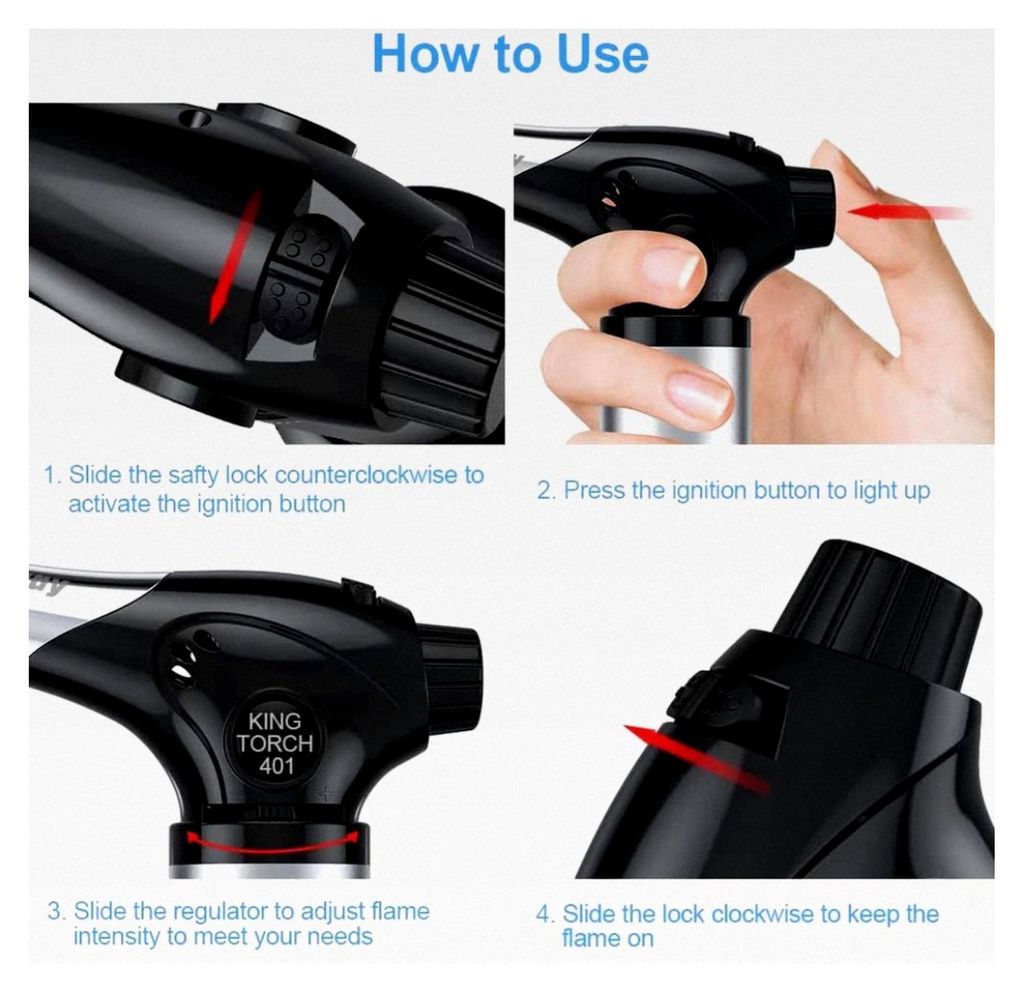 How to Use

1. Slide the safty lock counterclockwise to activate the ignition button

2. Press the ignition button to light up

KING TORCH 401

3. Slide the regulator to adjust flame intensity to meet your needs

4. Slide the lock clockwise to keep the flame on