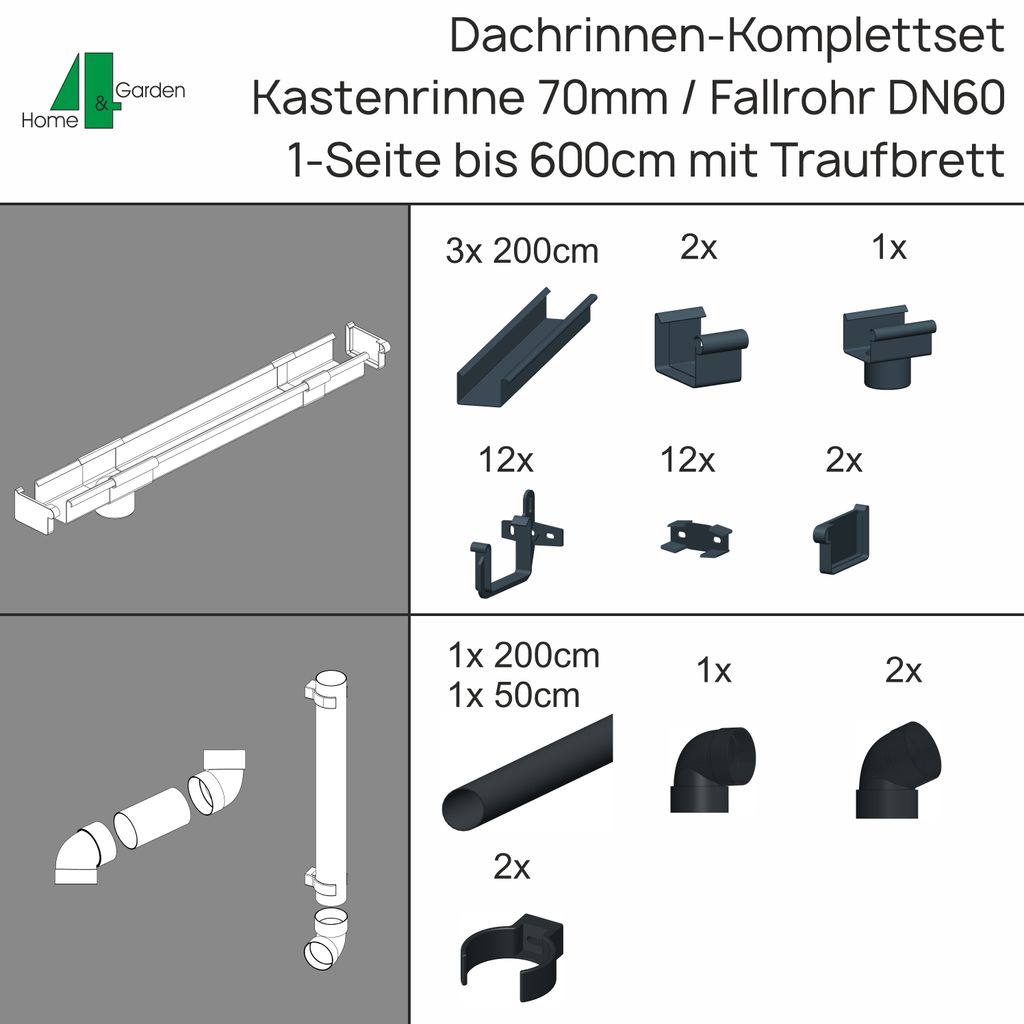 Home & Garden

Dachrinnen-Komplettset
Kastenrinne 70mm / Fallrohr DN60
1-Seite bis 600cm mit Traufbrett

3x 200cm

2x

1x

12x

12x

2x

1x 200cm
1x 50cm

1x

2x

2x