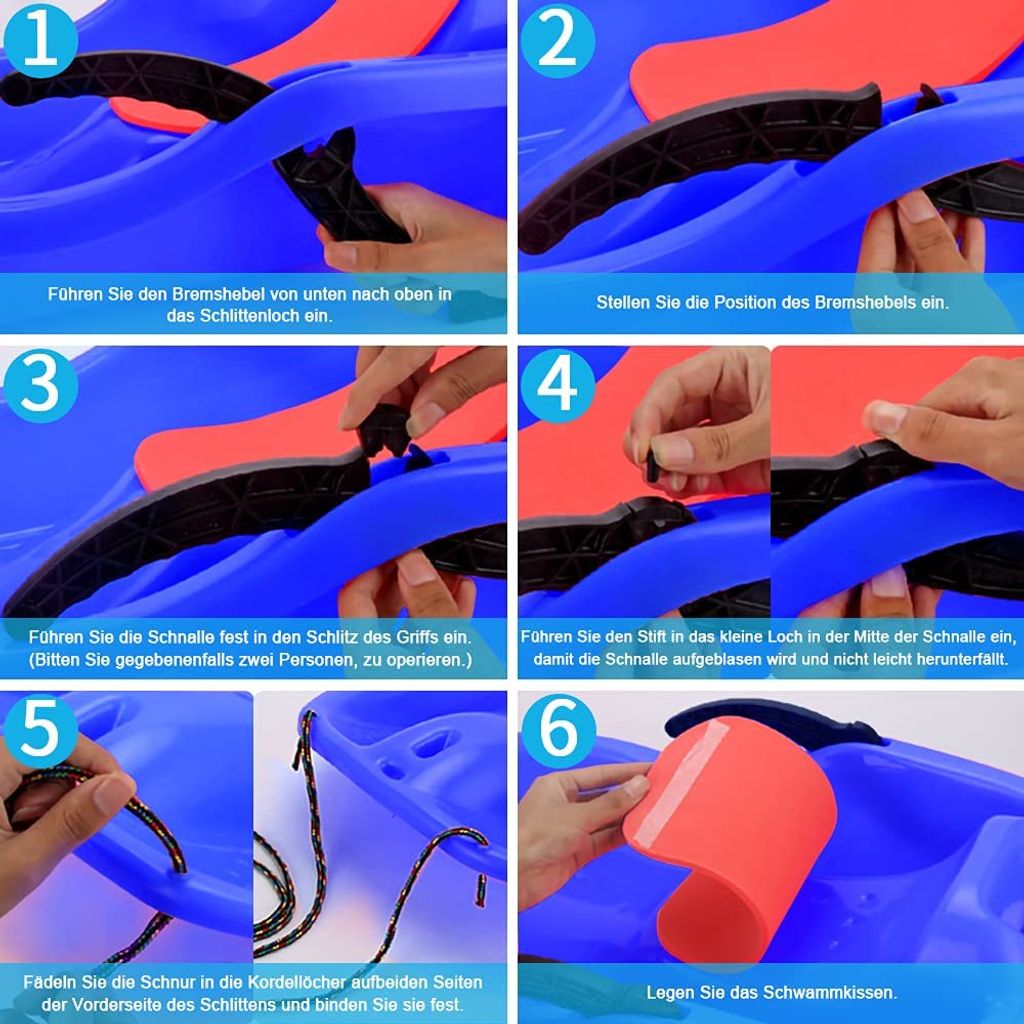 1

Führen Sie den Bremshebel von unten nach oben in das Schlittenloch ein.

2

Stellen Sie die Position des Bremshebels ein.

3

Führen Sie die Schnalle fest in den Schlitz des Griffs ein. (Bitten Sie gegebenenfalls zwei Personen, zu operieren.)

4

Führen Sie den Stift in das kleine Loch in der Mitte der Schnalle ein, damit die Schnalle aufgeblasen wird und nicht leicht herunterfällt.

5

Fädeln Sie die Schnur in die Kordellöcher aufbeiden Seiten der Vorderseite des Schlittens und binden Sie sie fest.

6

Legen Sie das Schwammkissen.