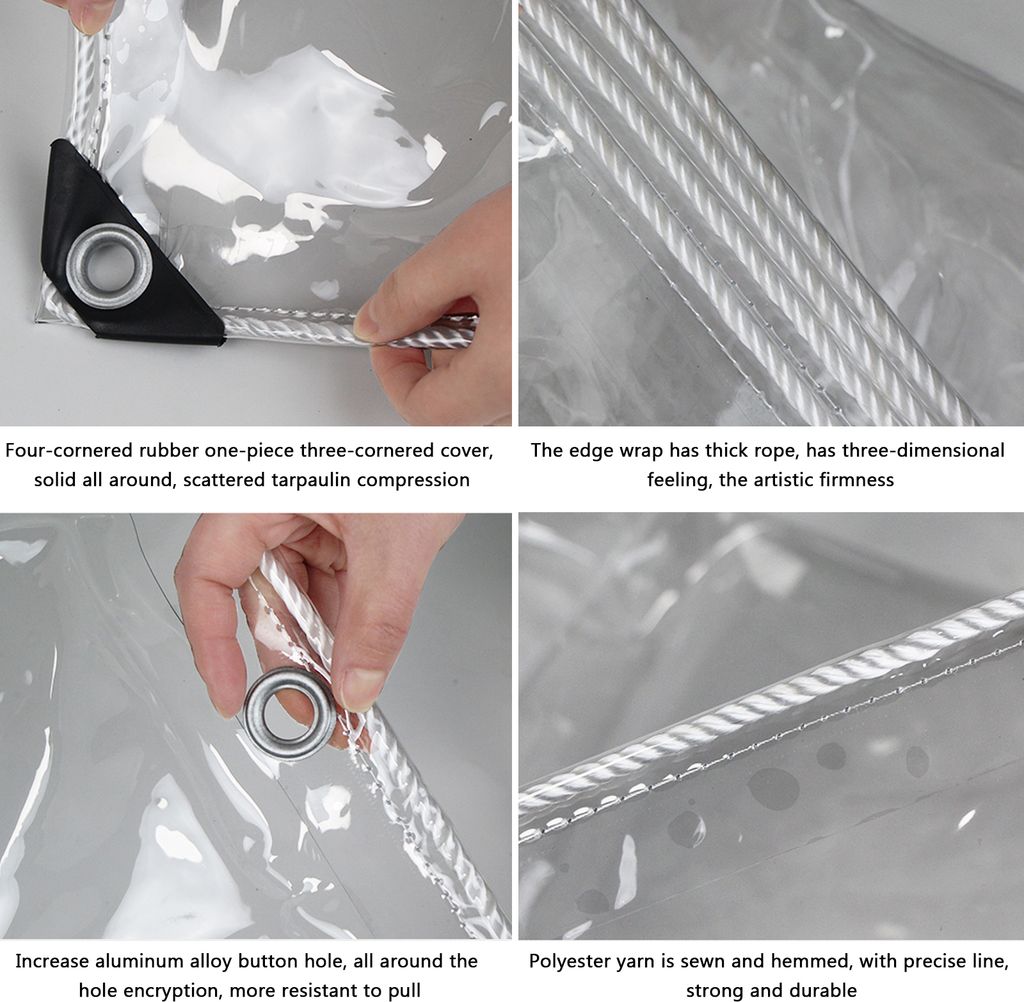 Four-cornered rubber one-piece three-cornered cover, solid all around, scattered tarpaulin compression

The edge wrap has thick rope, has three-dimensional feeling, the artistic firmness

Increase aluminum alloy button hole, all around the hole encryption, more resistant to pull

Polyester yarn is sewn and hemmed, with precise line, strong and durable