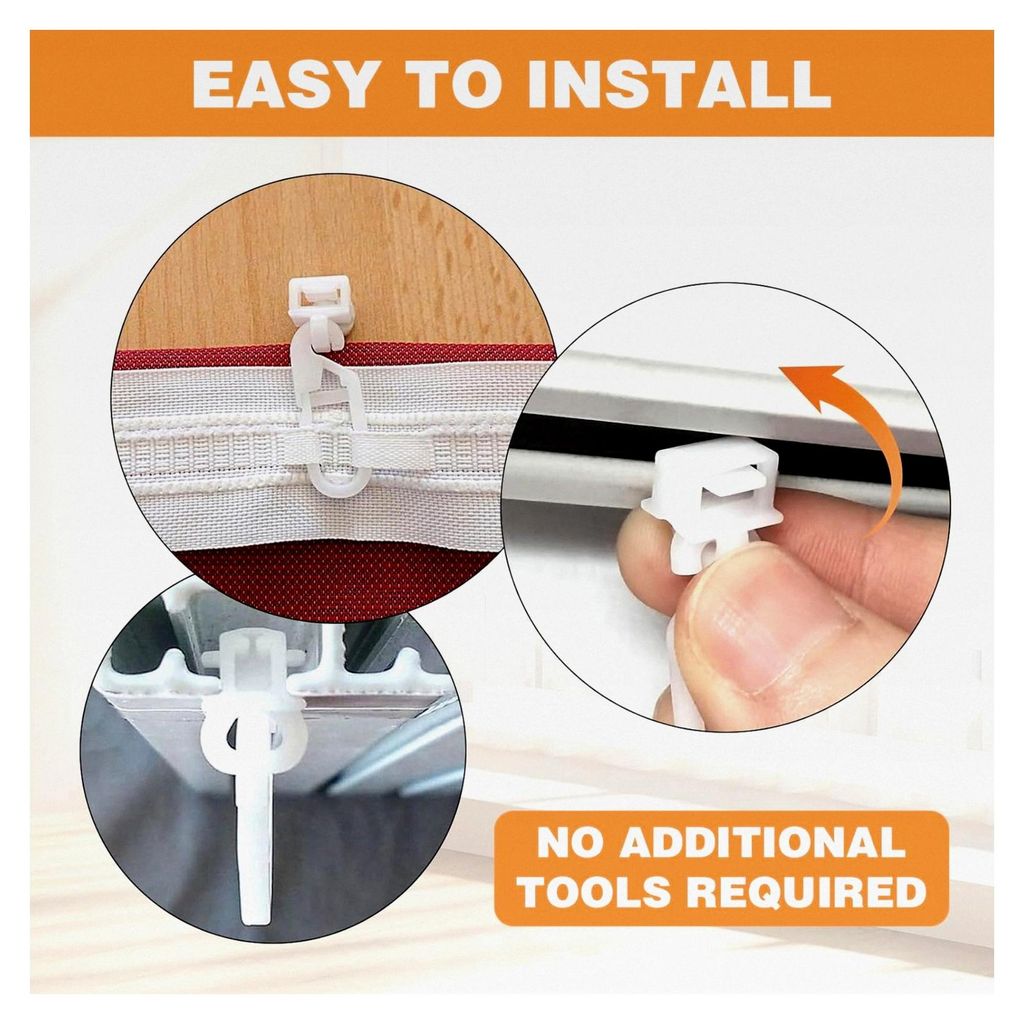 EASY TO INSTALL

NO ADDITIONAL TOOLS REQUIRED