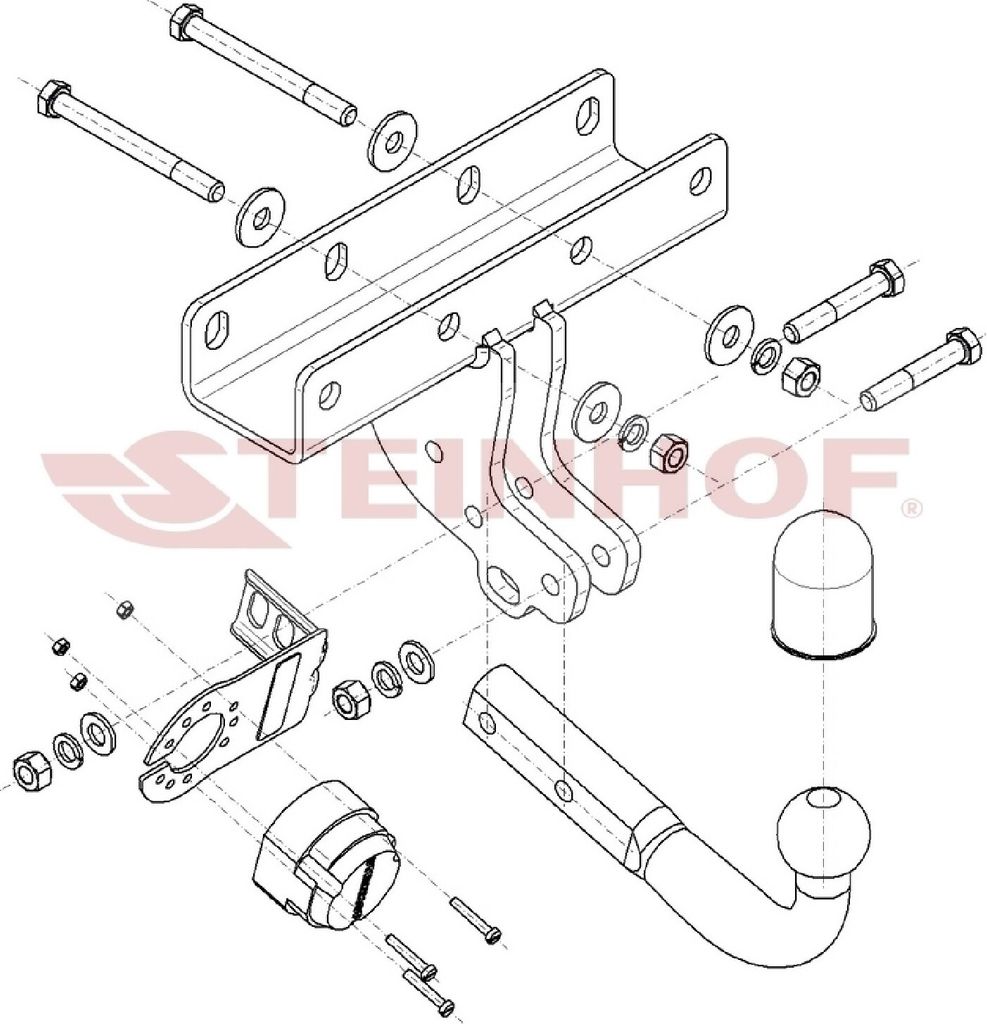 STEINHOF®