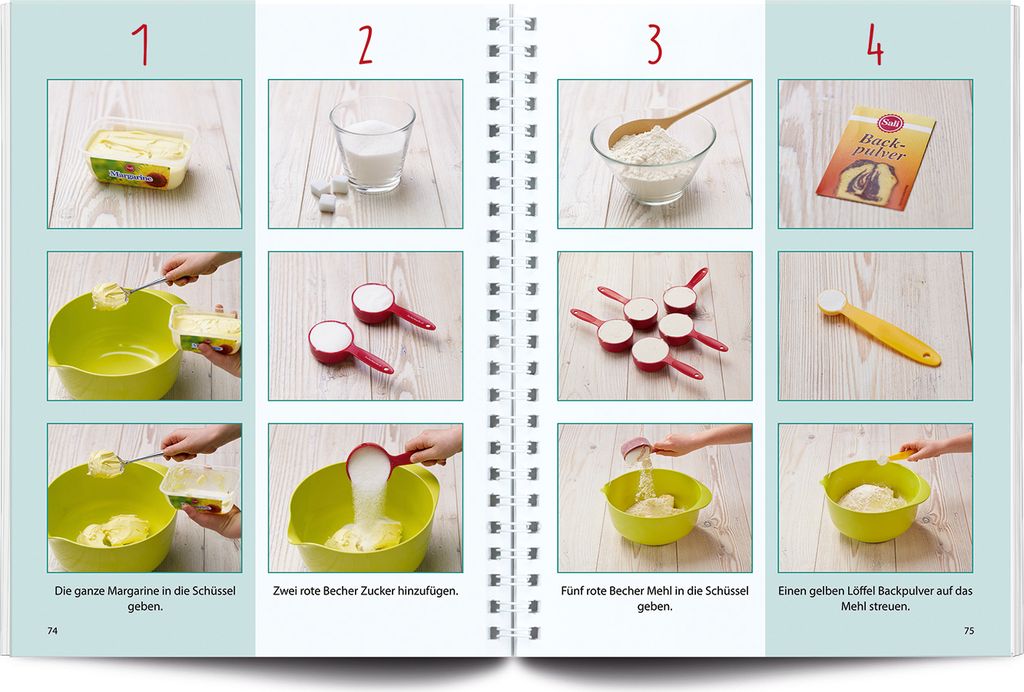 1

Margarine

Die ganze Margarine in die Schüssel geben.

74

2

Zwei rote Becher Zucker hinzufügen.

3

Fünf rote Becher Mehl in die Schüssel geben.

4

Sali
Backpulver

Einen gelben Löffel Backpulver auf das Mehl streuen.

75