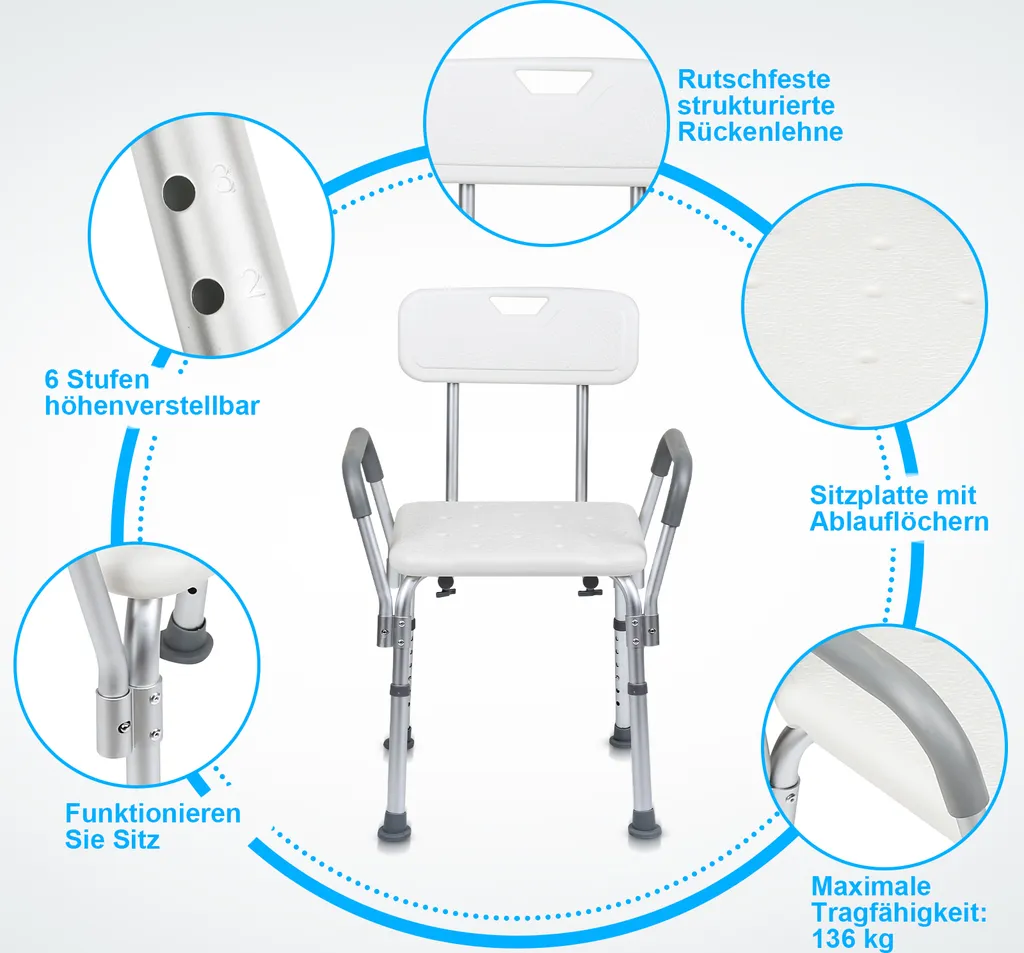 Rutschfeste strukturierte Rückenlehne

3
2

6 Stufen höhenverstellbar

Sitzplatte mit Ablauflöchern

Funktionieren Sie Sitz

Maximale Tragfähigkeit: 136 kg