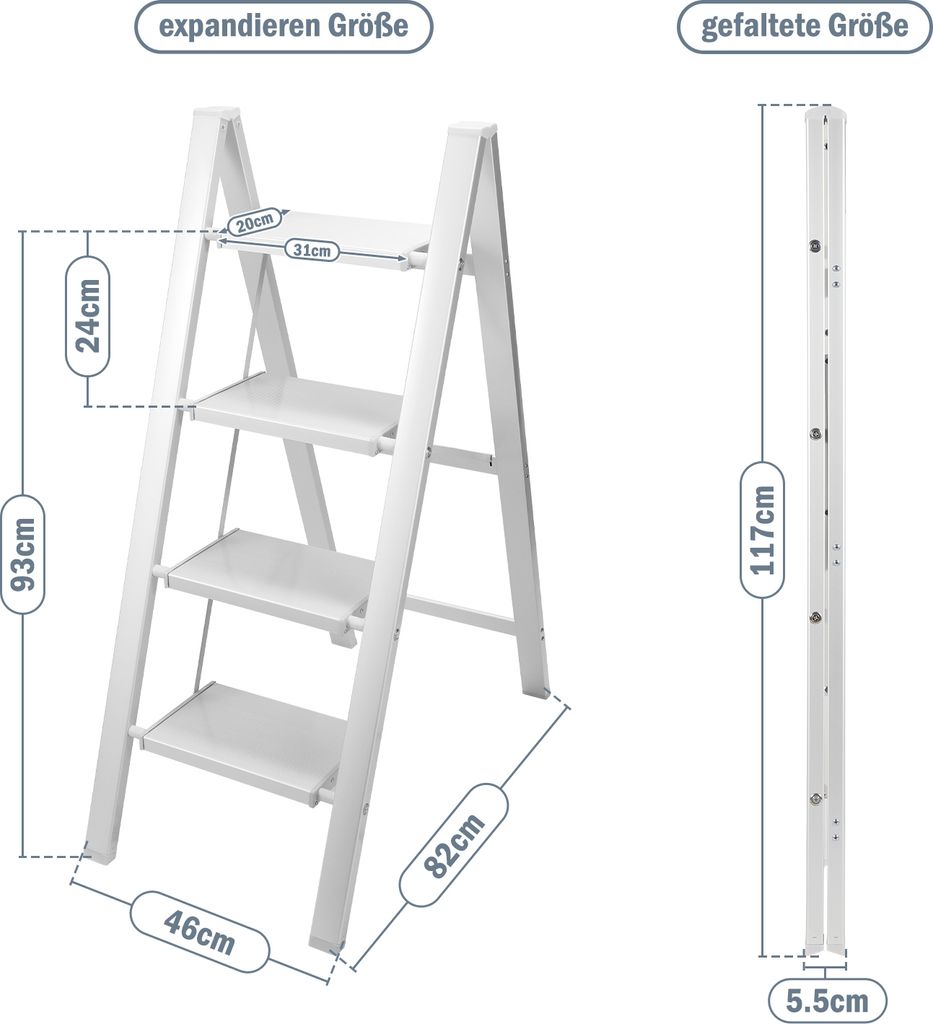 expandieren Größe

gefaltete Größe

20cm

31cm

24cm

93cm

46cm

82cm

117cm

5.5cm