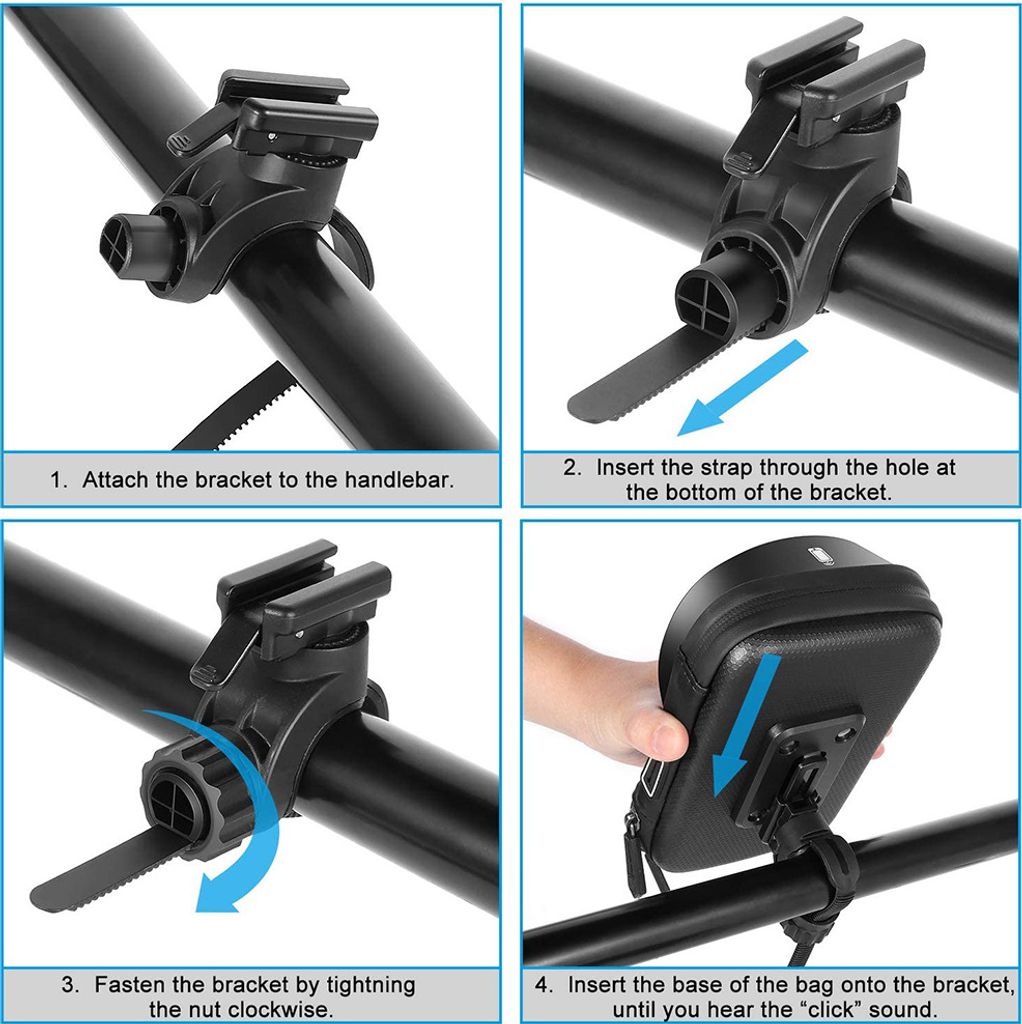 1. Attach the bracket to the handlebar.

2. Insert the strap through the hole at the bottom of the bracket.

3. Fasten the bracket by tightning the nut clockwise.

4. Insert the base of the bag onto the bracket, until you hear the “click” sound.